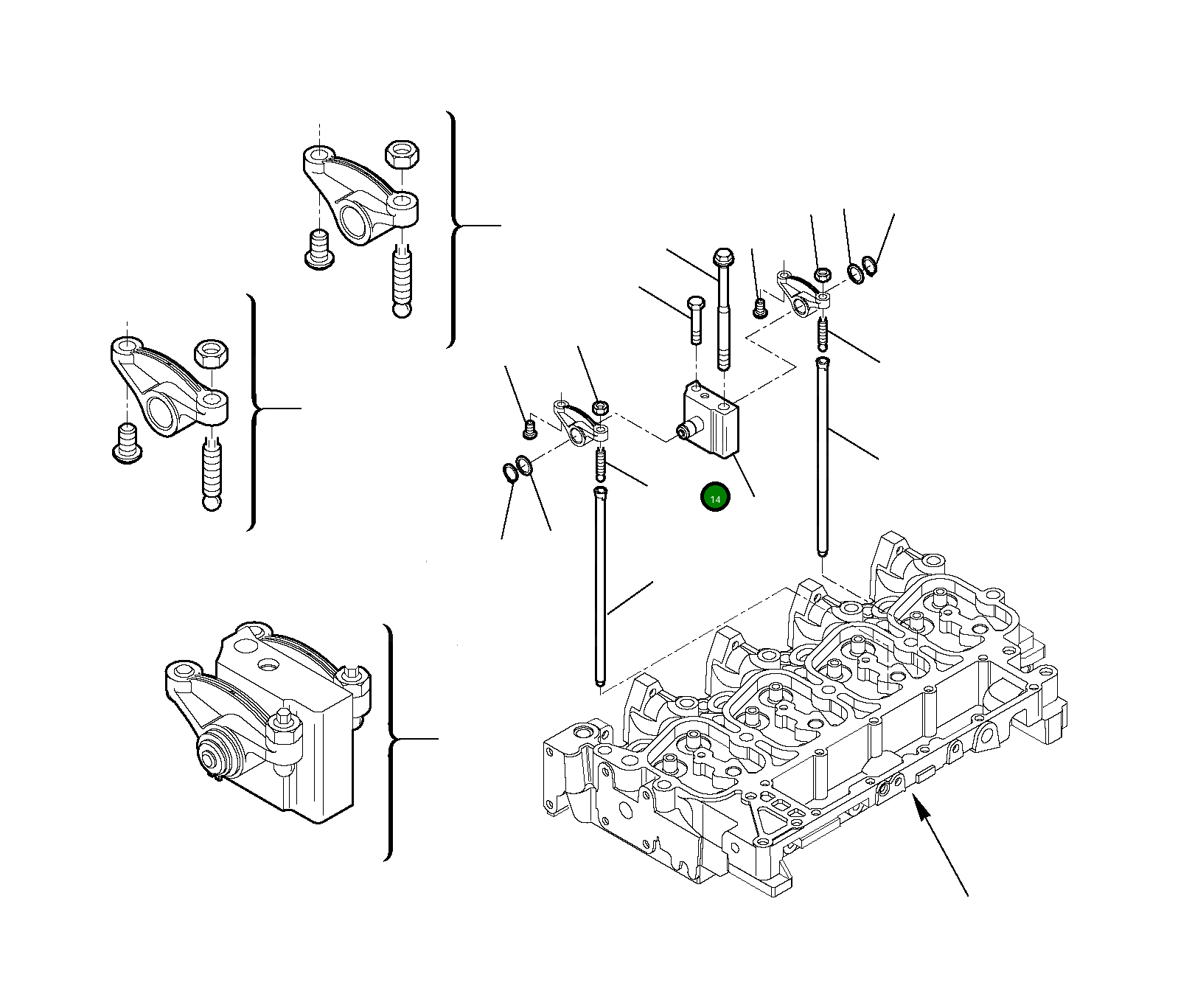 14