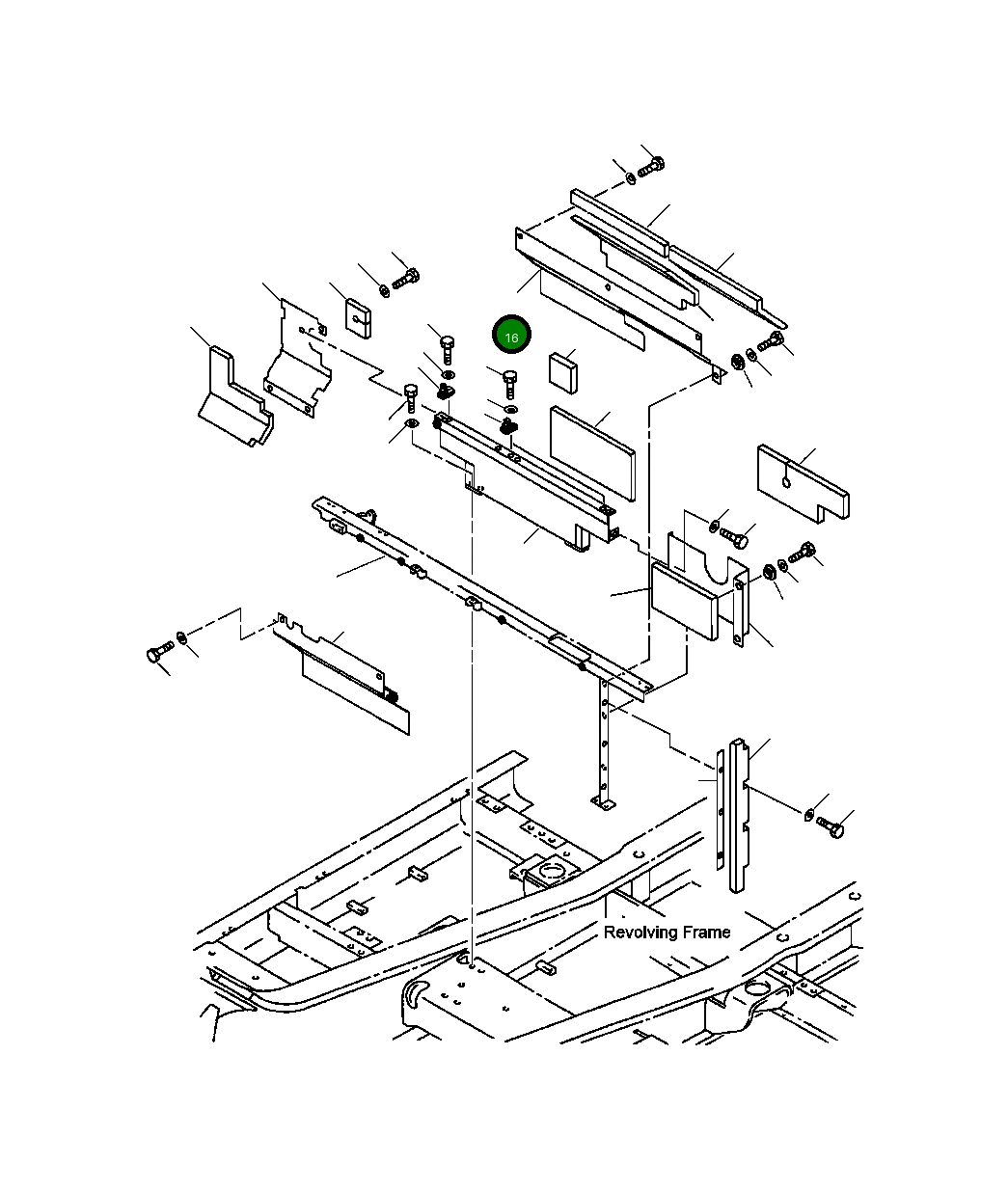 16

Revolving Frame