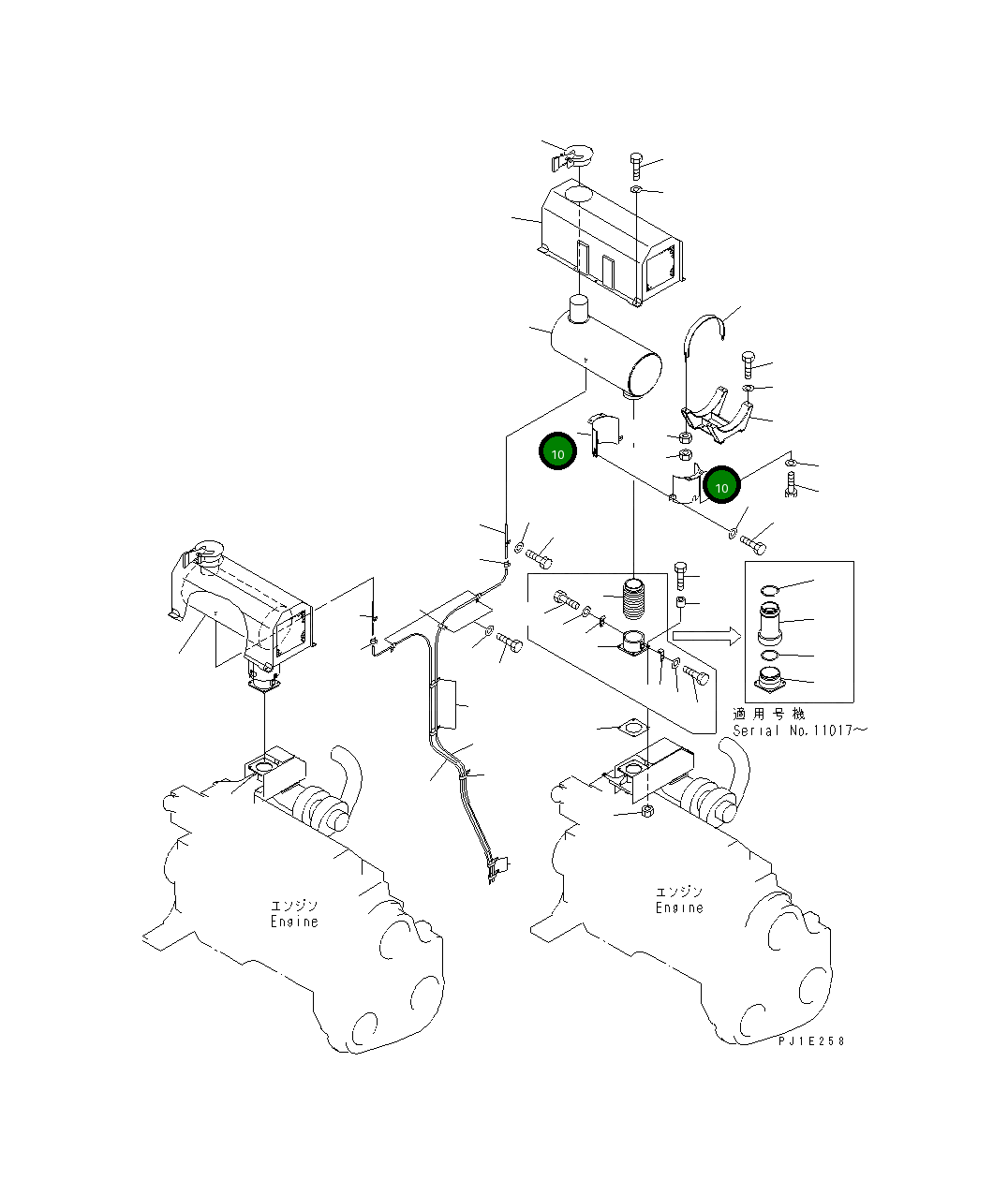 10

10

適用号機
Serial No.11017～

エンジン
Engine

エンジン
Engine

PJ1E258