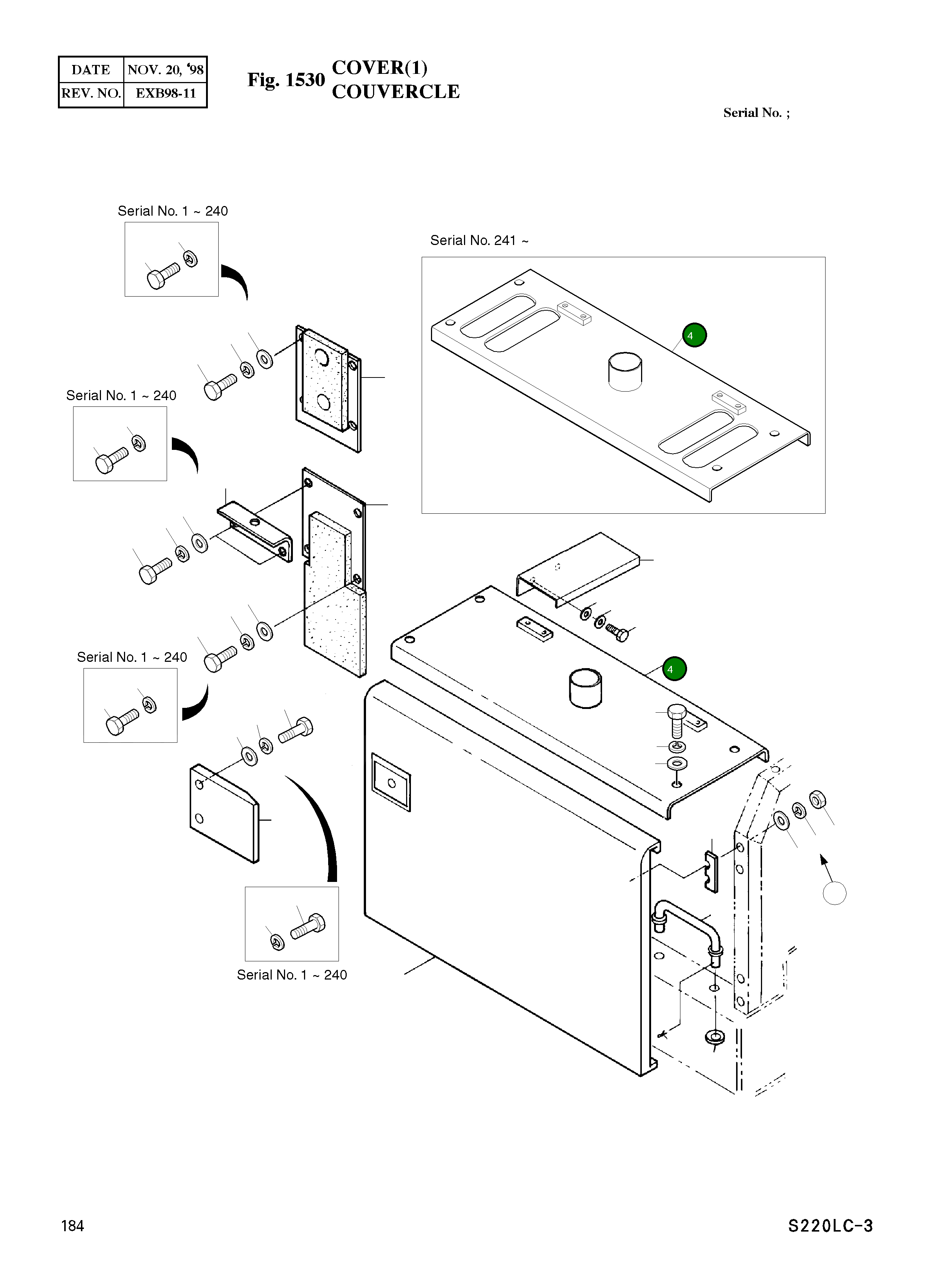 | DATE | NOV. 20, '98 |
|---|---|
| REV. NO. | EXB98-11 |

Fig. 1530 COVER(1) COUVERCLE

Serial No. ;

Serial No. 1 ~ 240

Serial No. 241 ~

4

Serial No. 1 ~ 240

Serial No. 1 ~ 240

4

Serial No. 1 ~ 240

184

S220LC-3