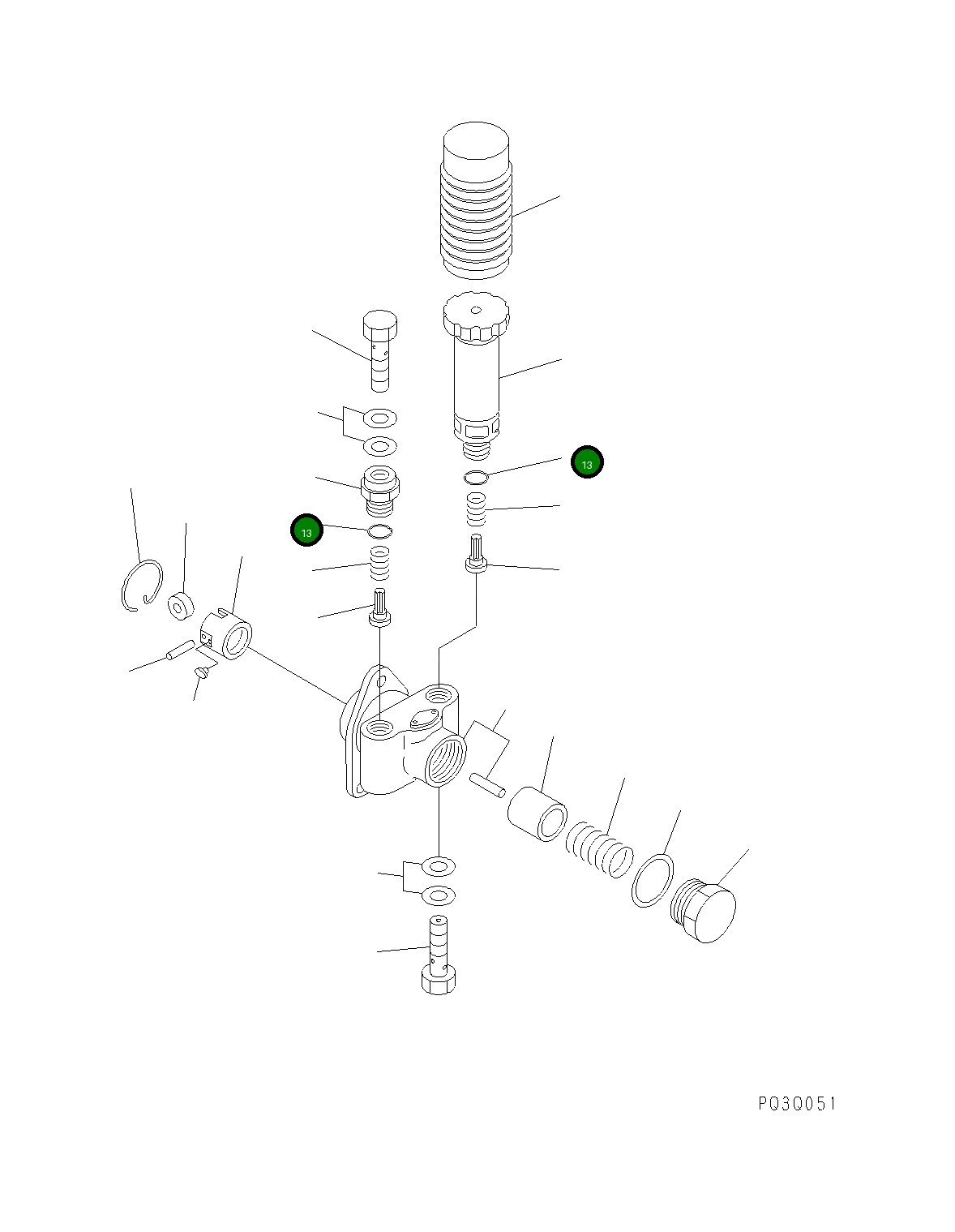 13

13

PQ3Q051