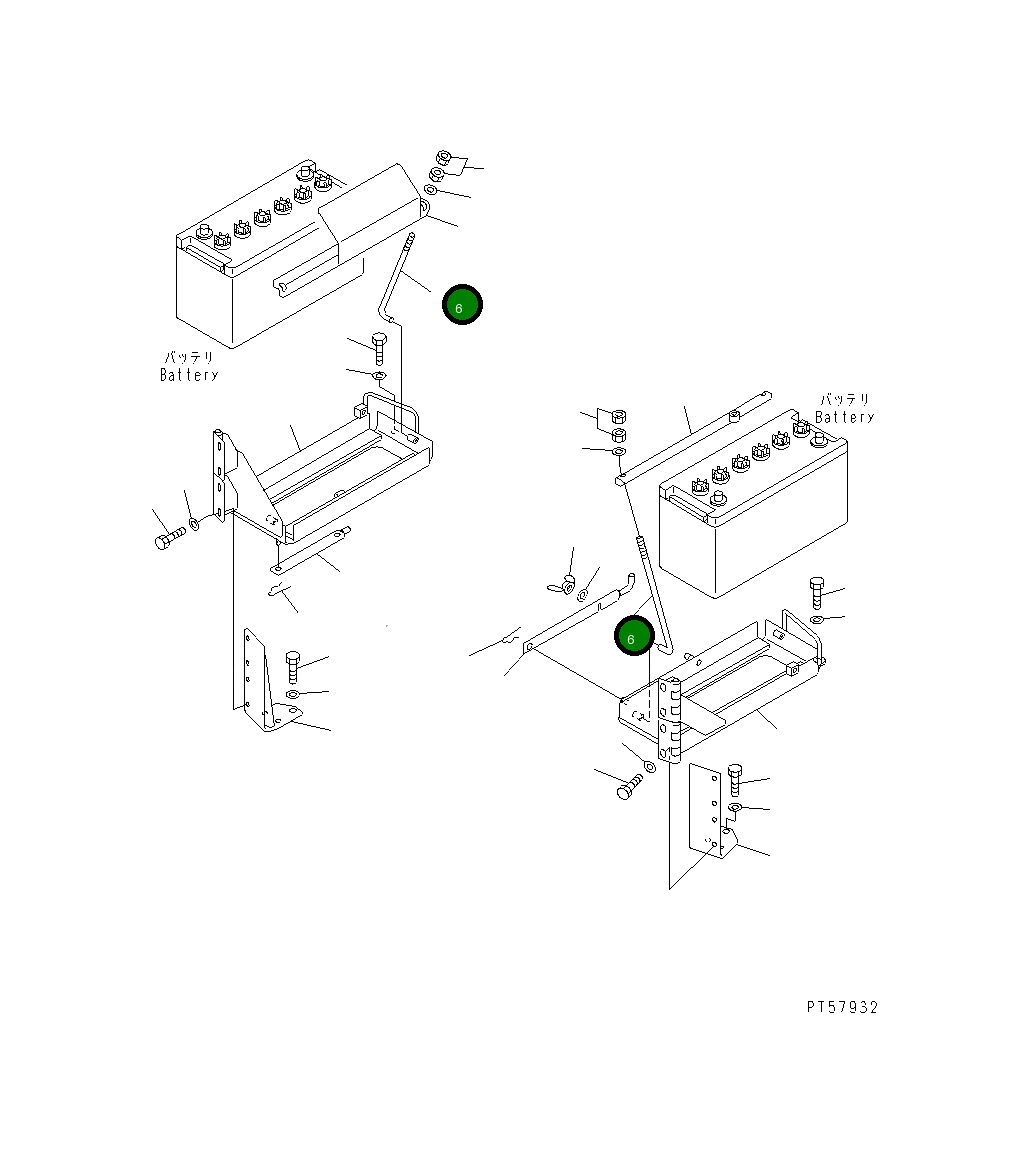 6

バッテリ
Battery

バッテリ
Battery

6

PT57932