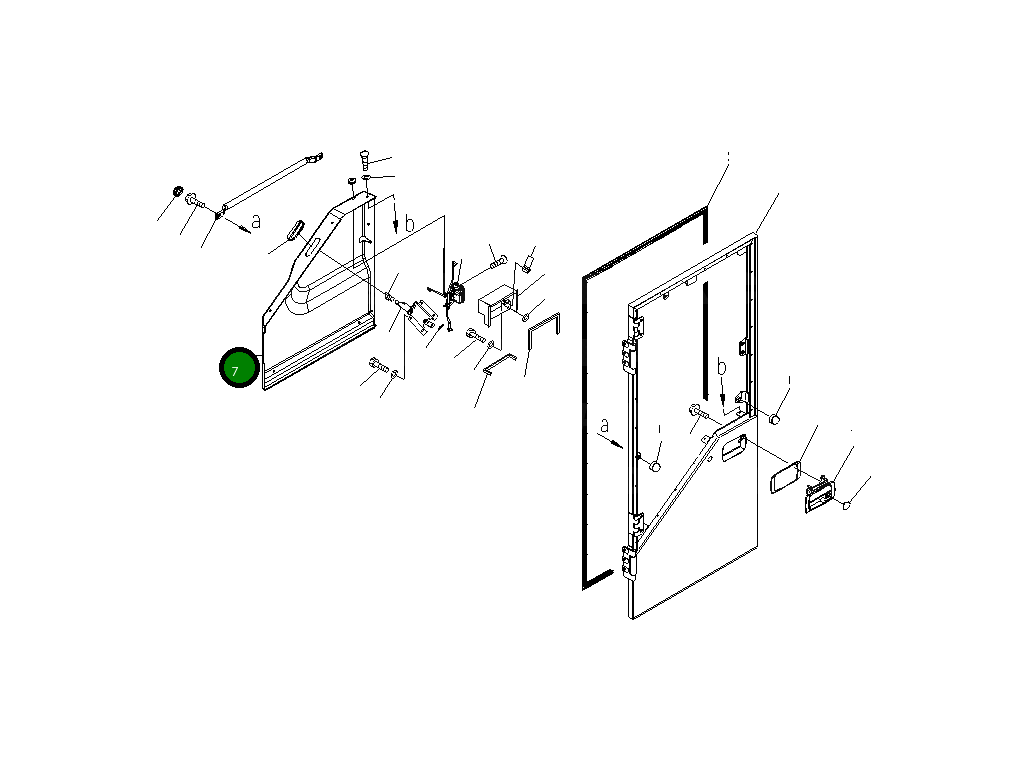 a
b
7
b
a