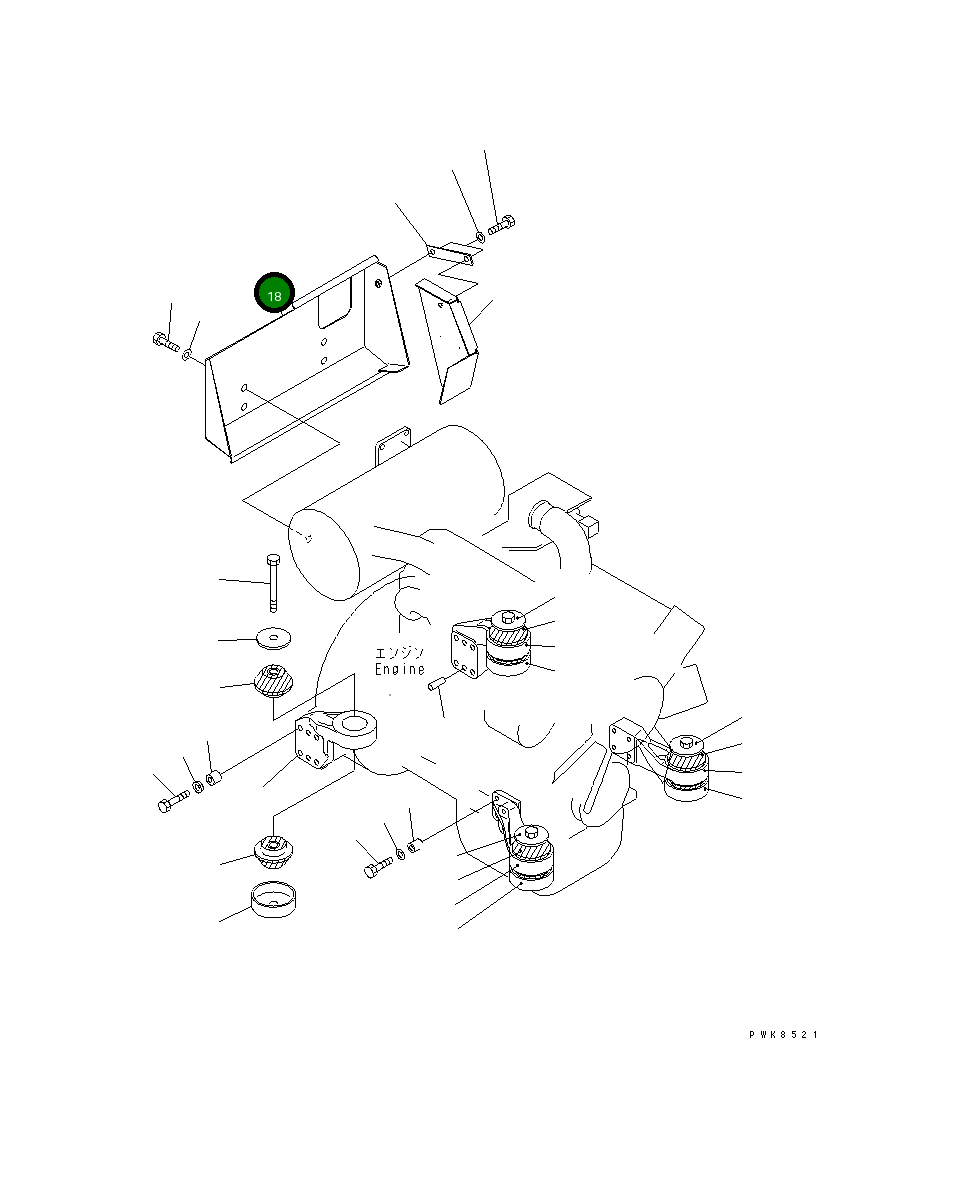 18

エンジン
Engine

PWK8521