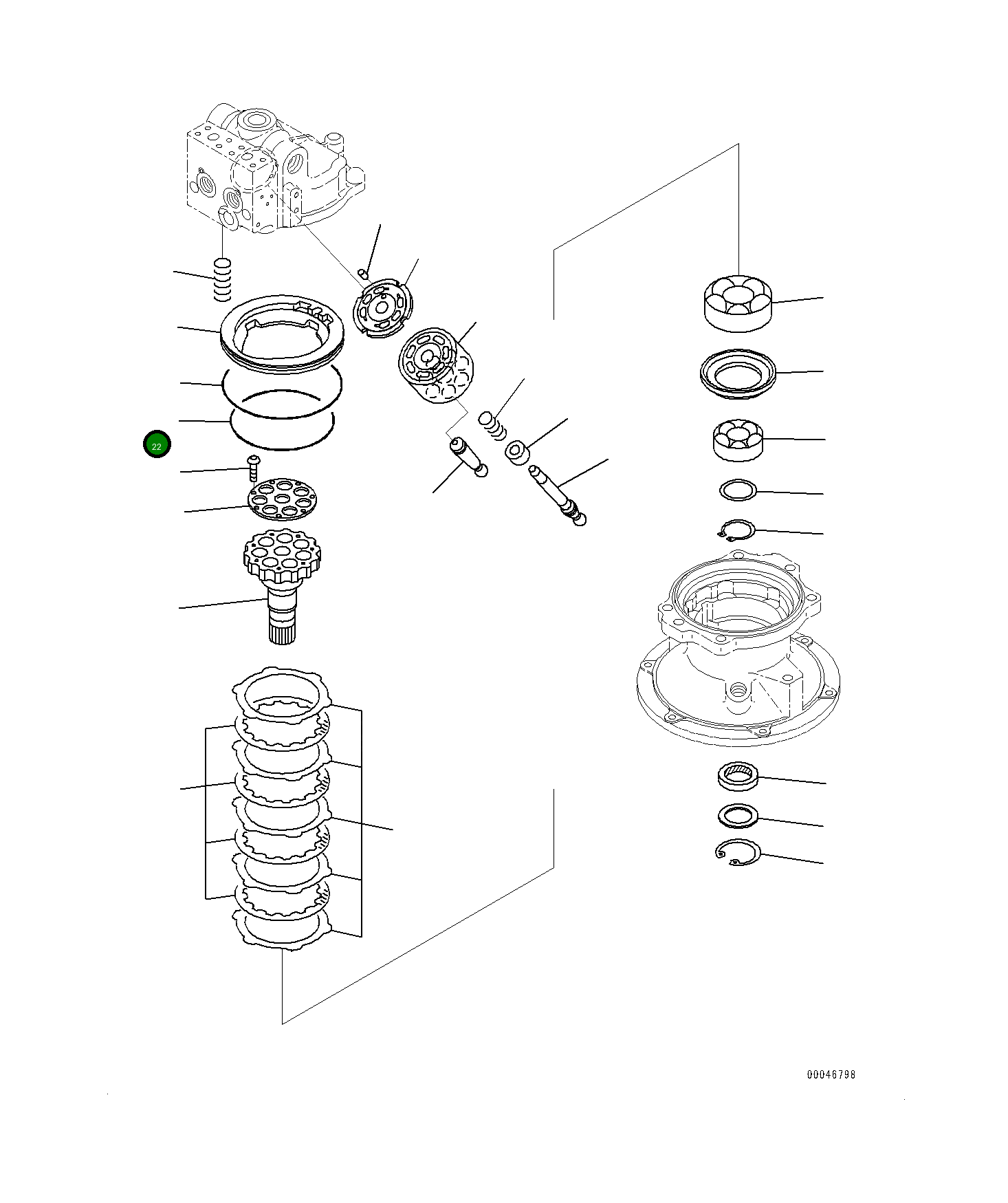 22

00046798