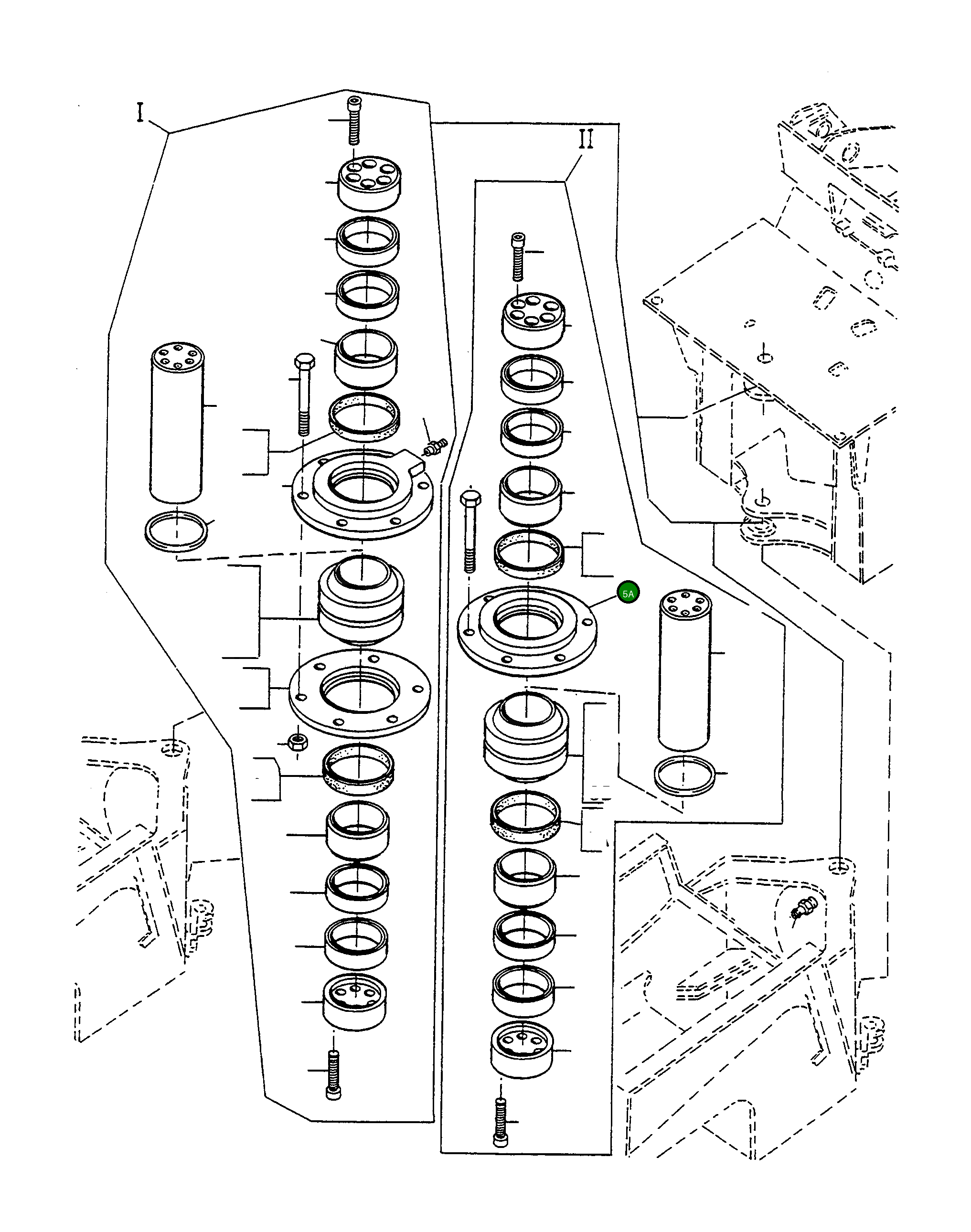 I

II

5A