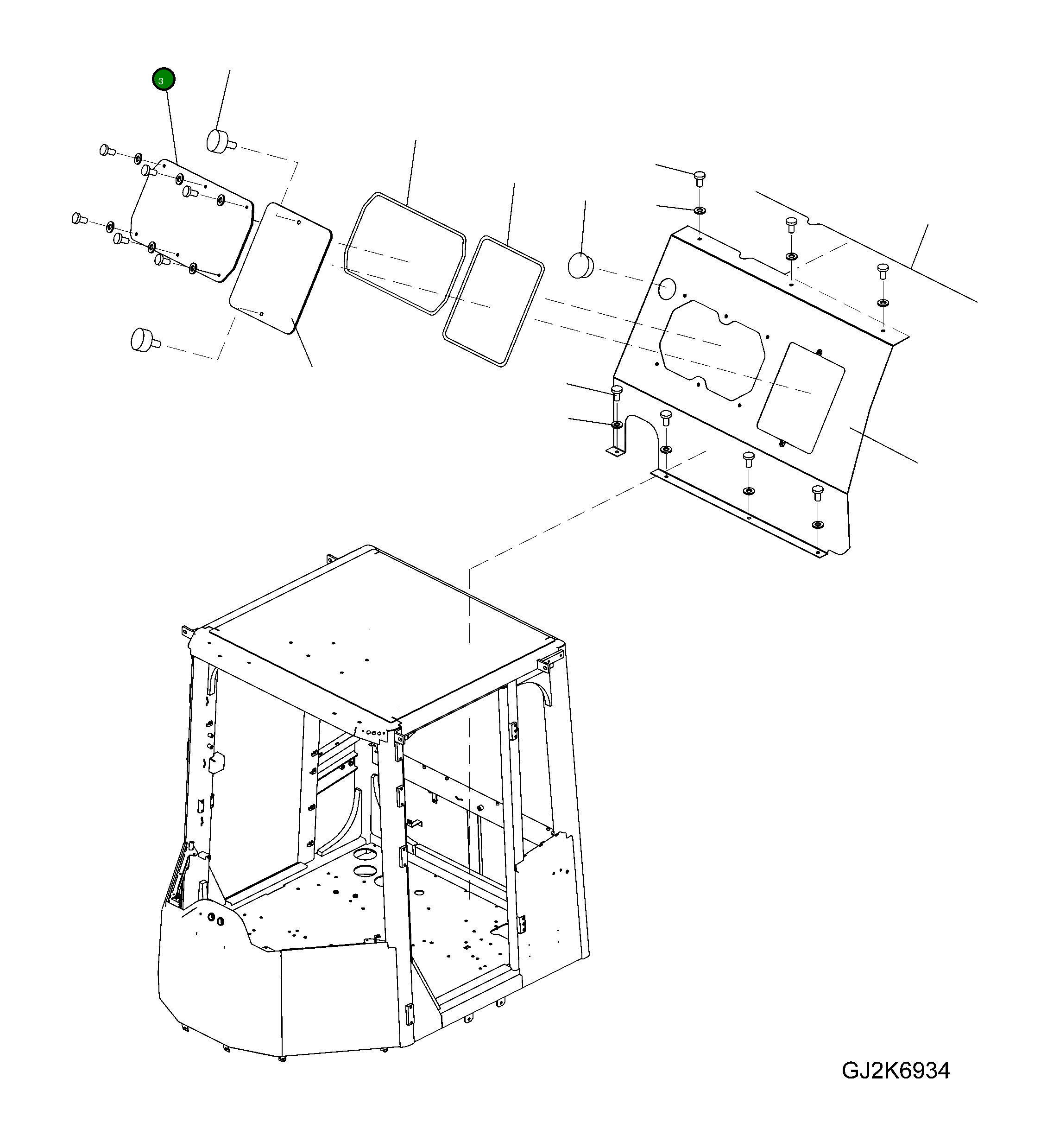 3

GJ2K6934