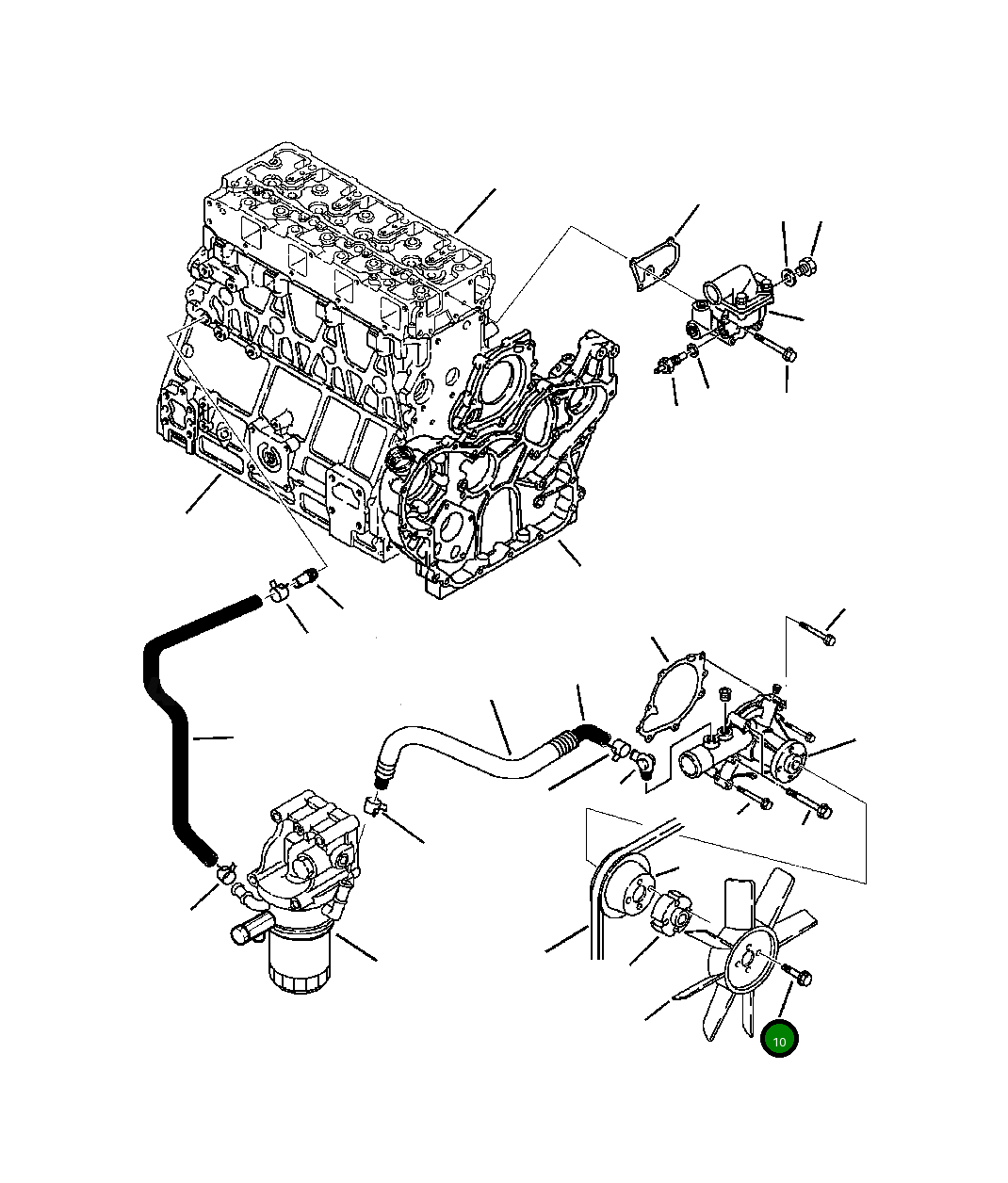 10