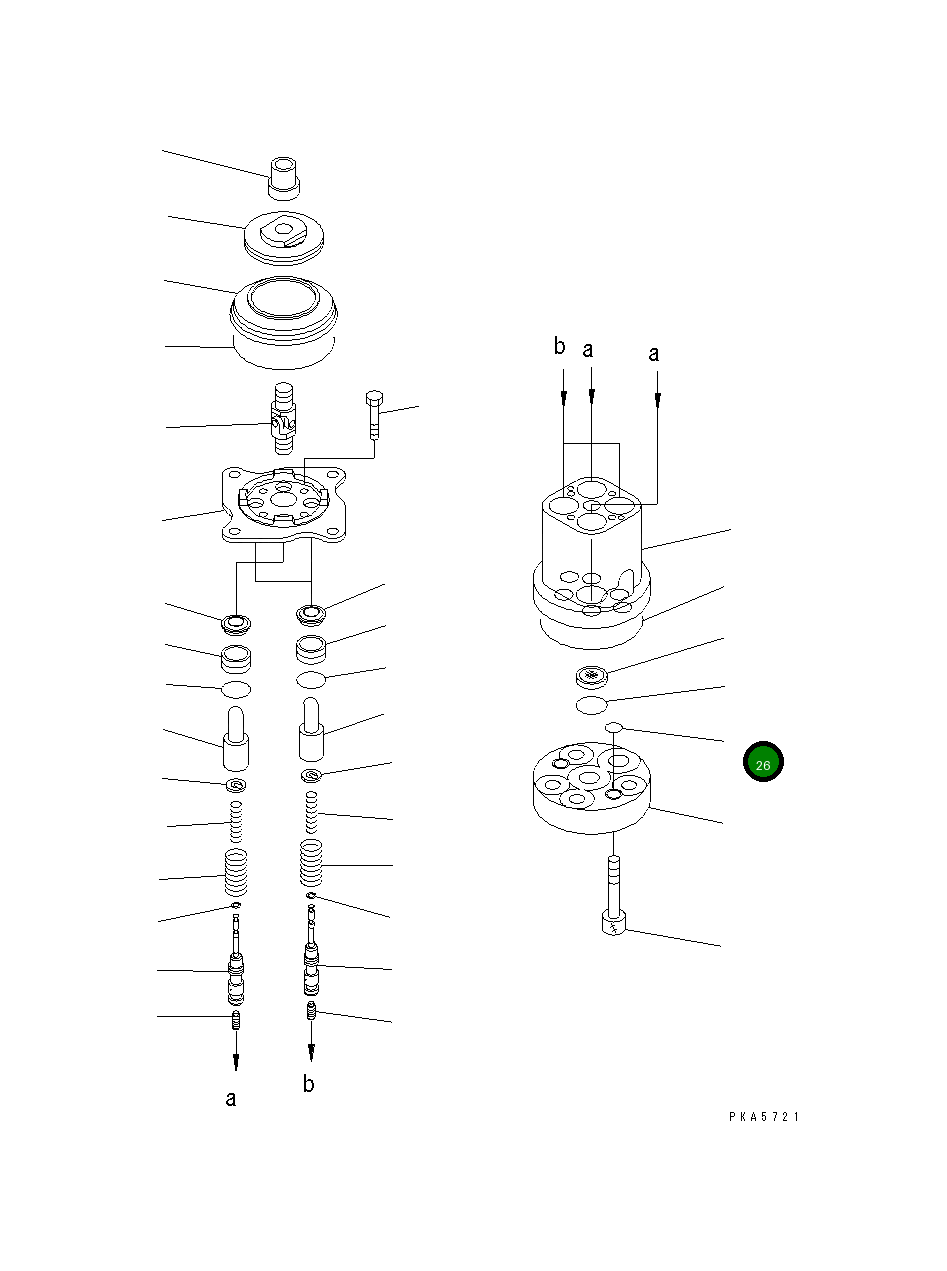 b a a

26

a b

PKA5721