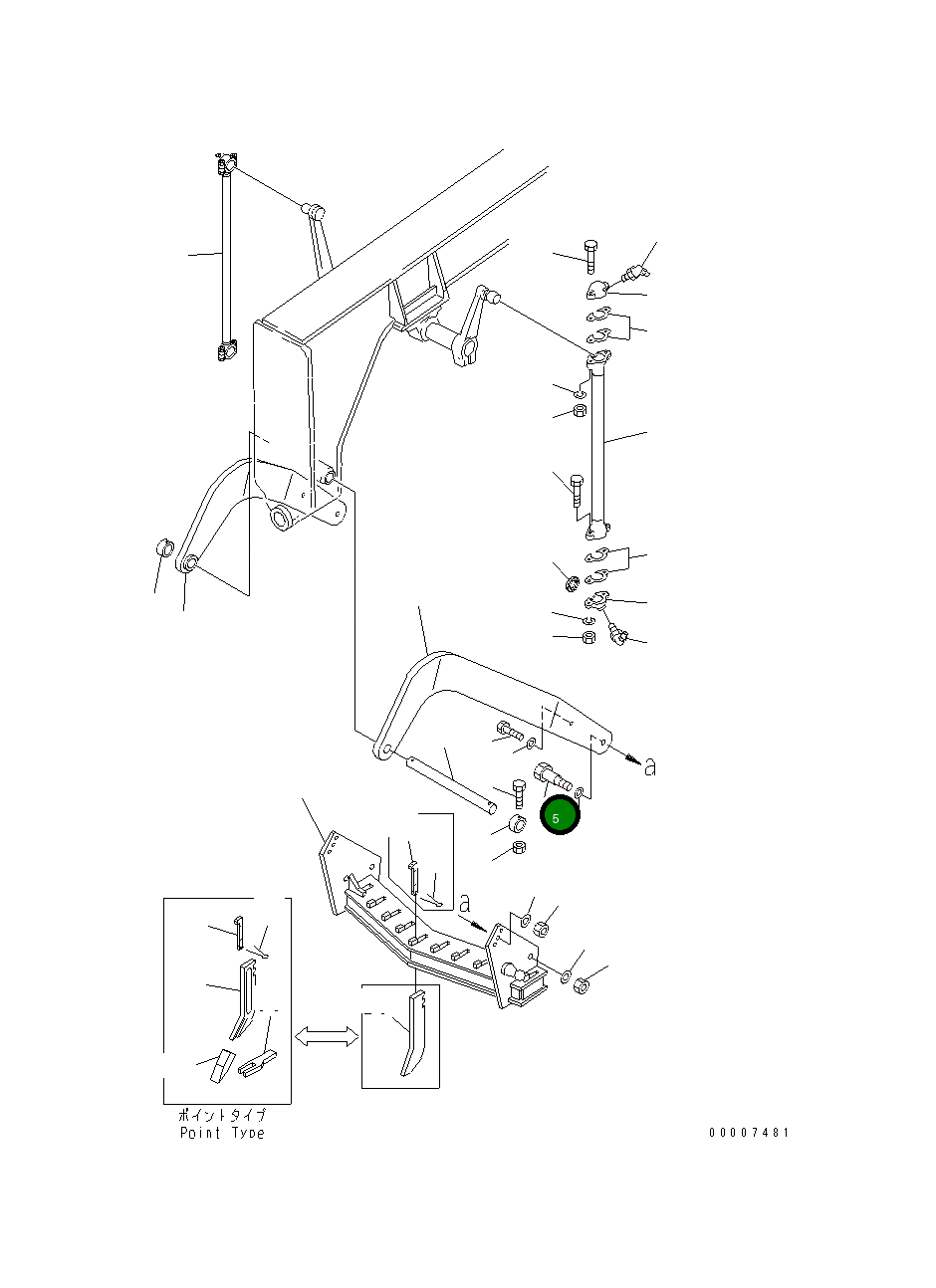 a

5

a

ポイントタイプ
Point Type

00007481