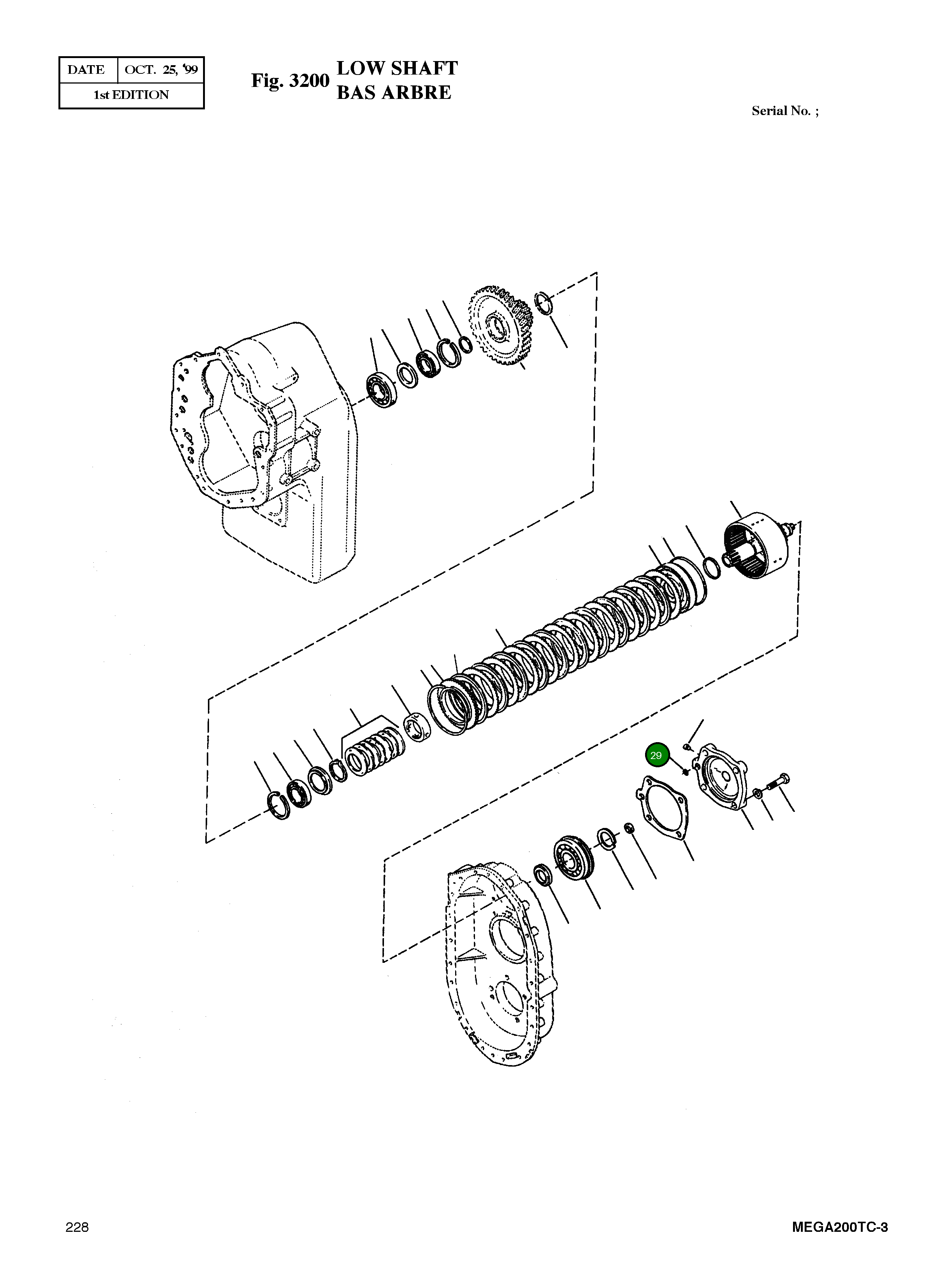 | DATE | OCT. 25, '99 |
|---|---|
| 1st EDITION | |

Fig. 3200 LOW SHAFT
BAS ARBRE

Serial No. ;

29

228

MEGA200TC-3