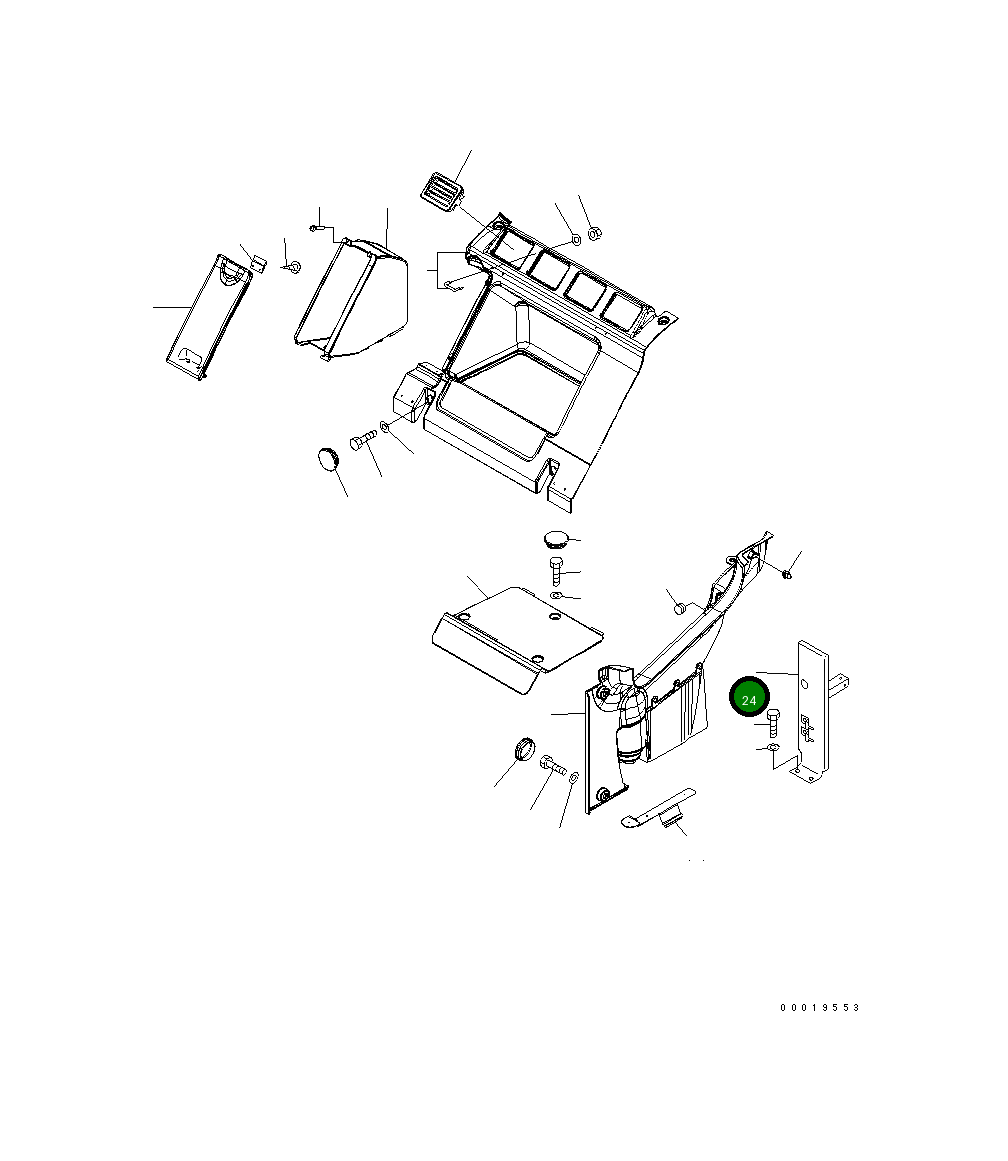 24

00019553