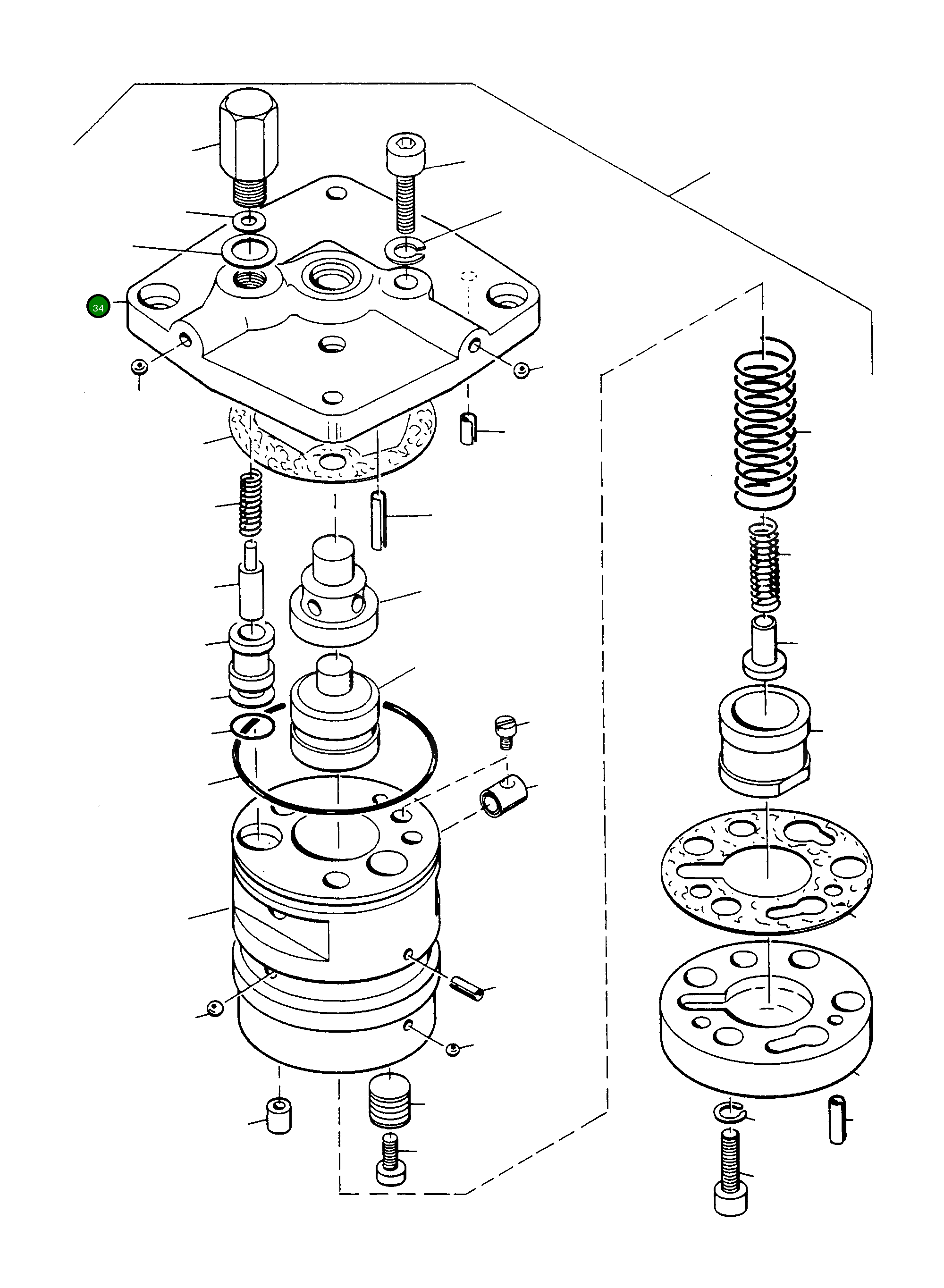 34