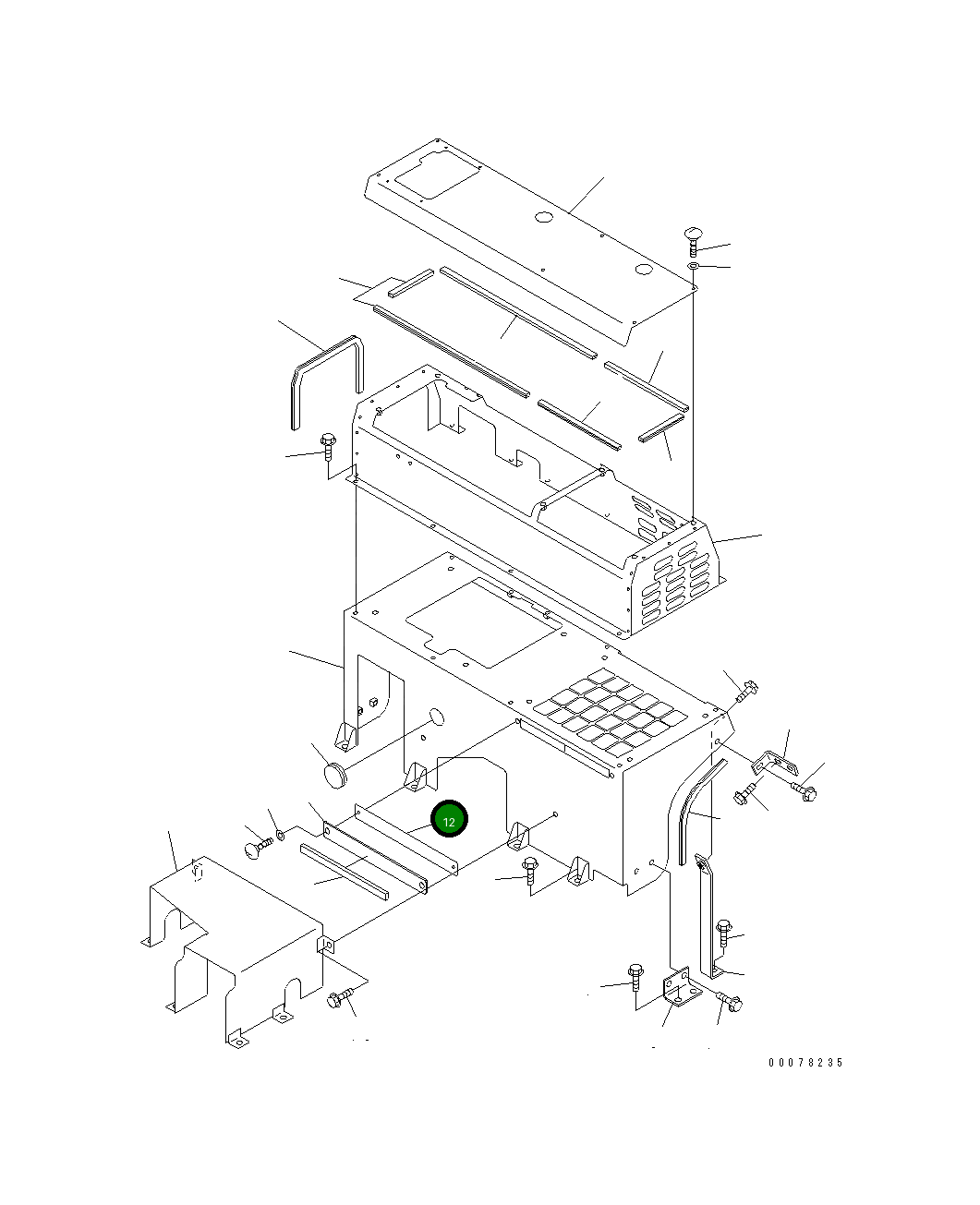 12

00078235