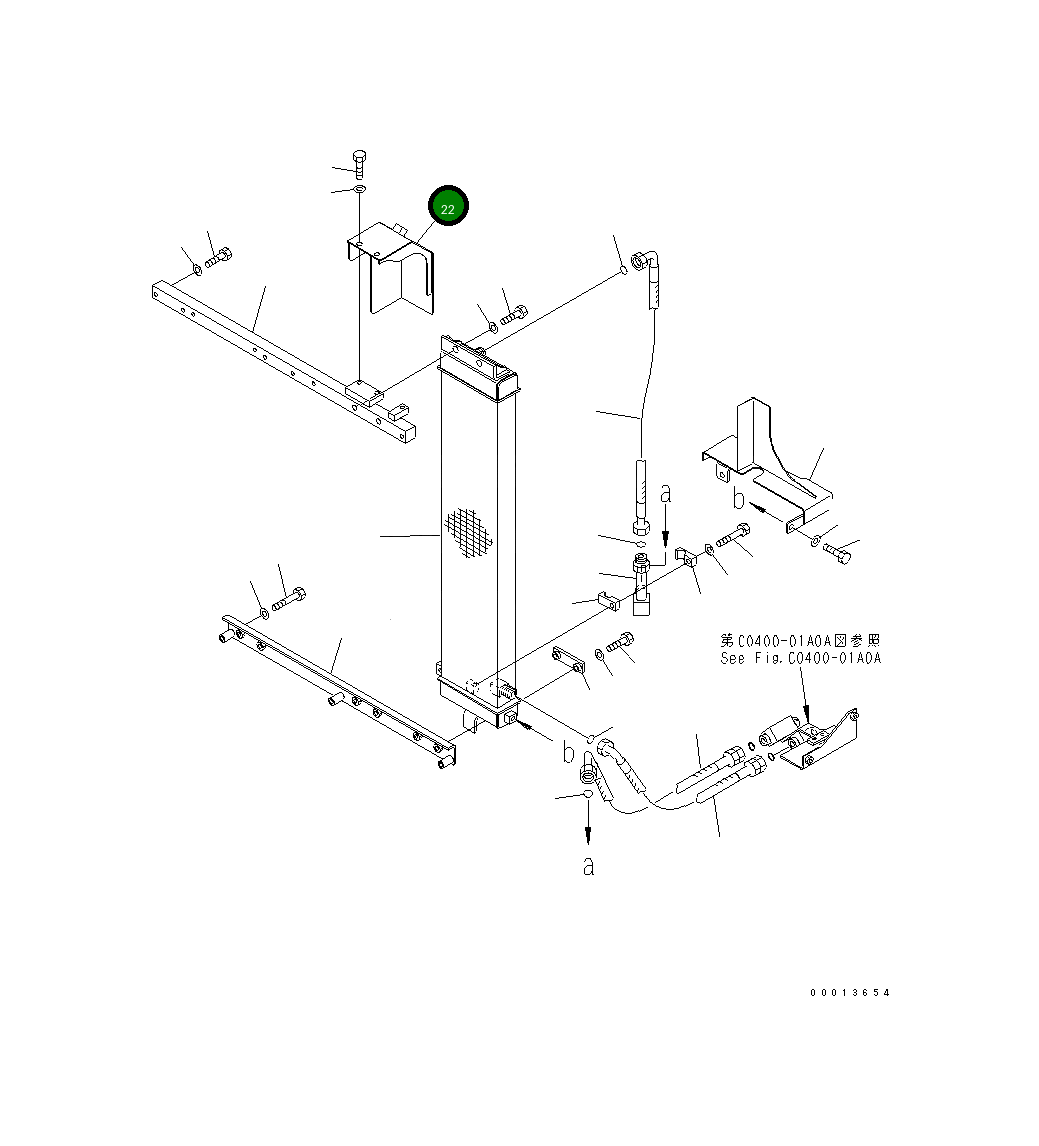 22

a

b

第C0400-01A0A図参照
See Fig.C0400-01A0A

b

a

00013654