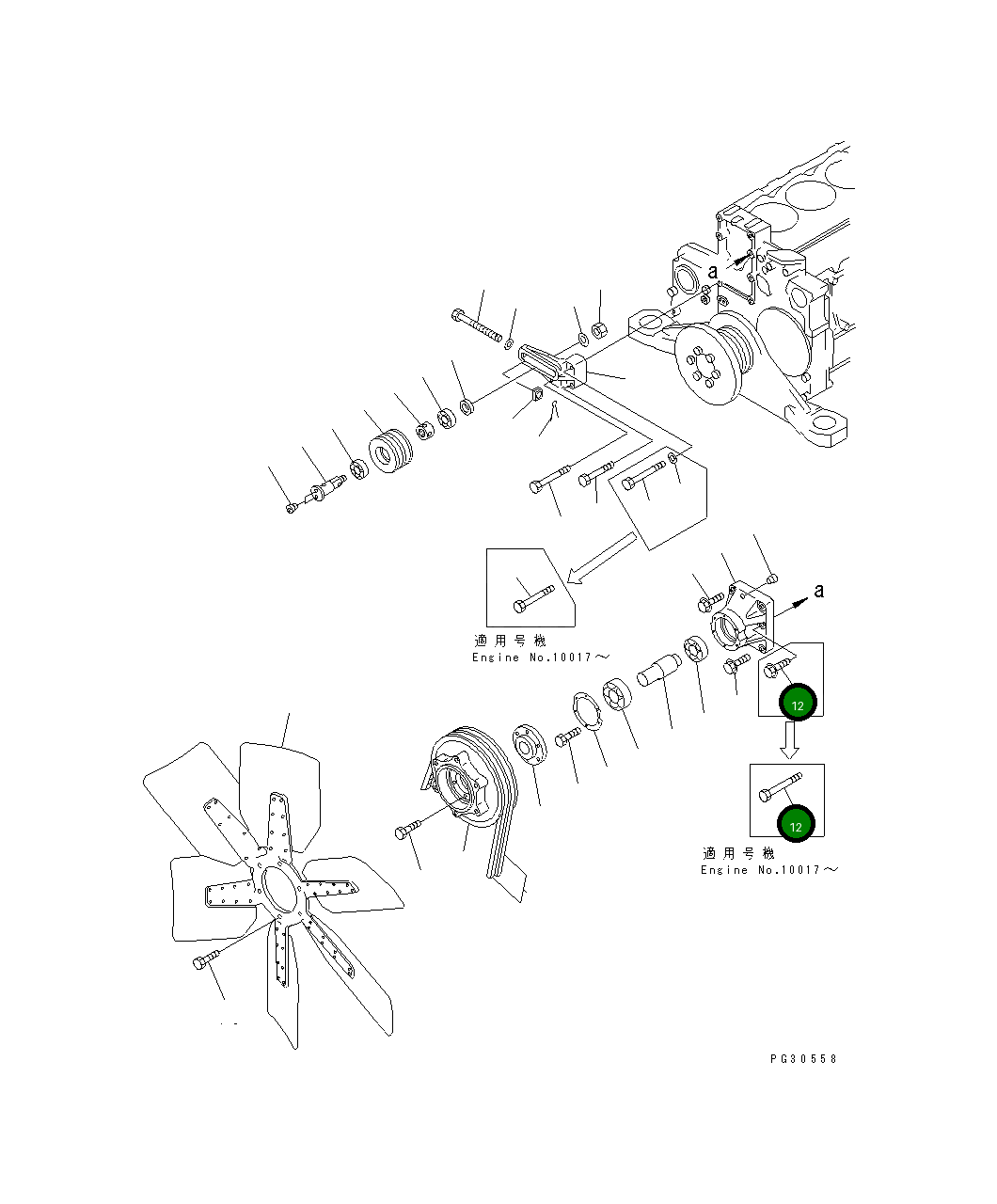 a

適用号機
Engine No.10017～

a

12

12

適用号機
Engine No.10017～

PG30558