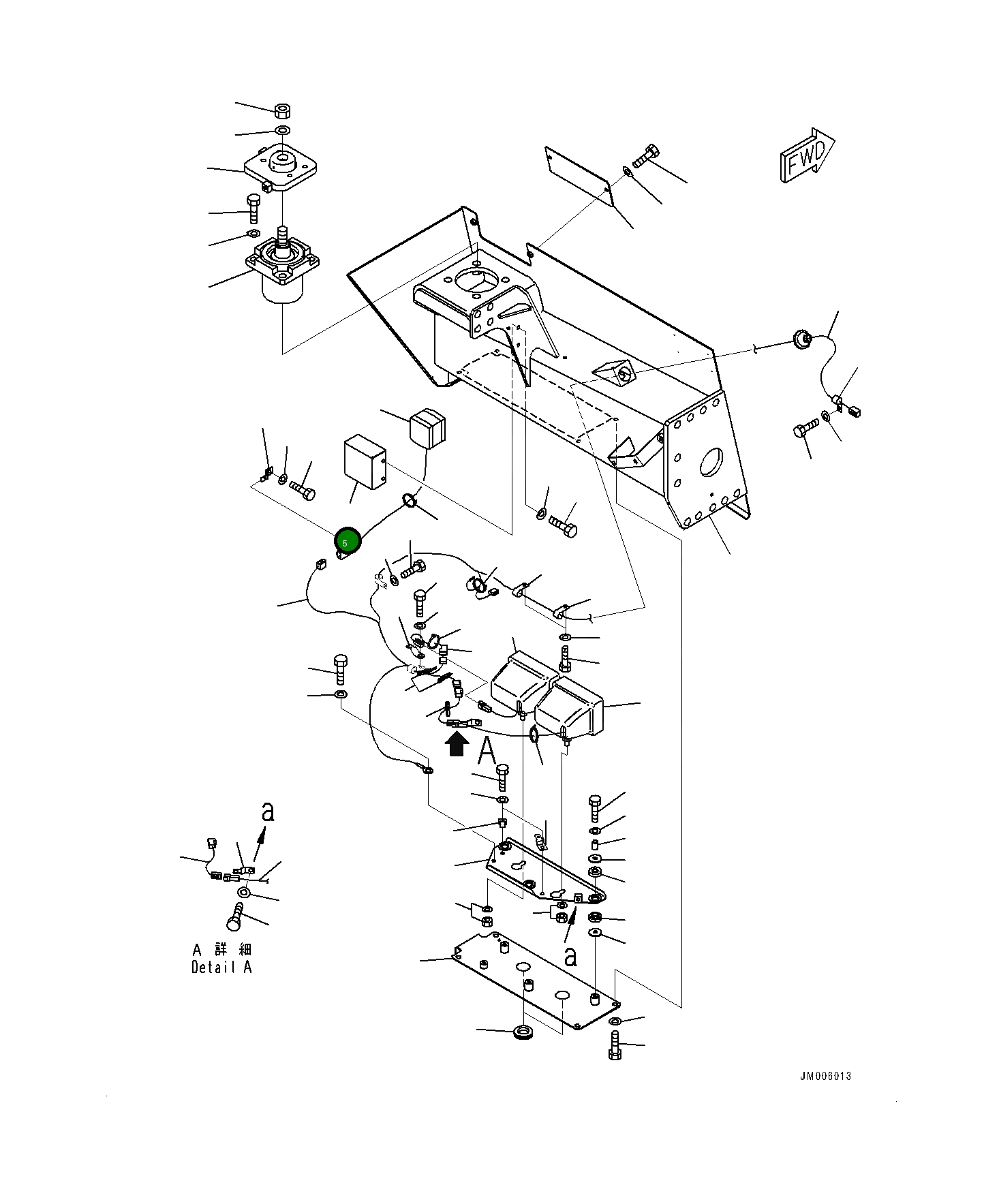 FWD

5

A

a

a

A 詳 細
Detail A

JM006013