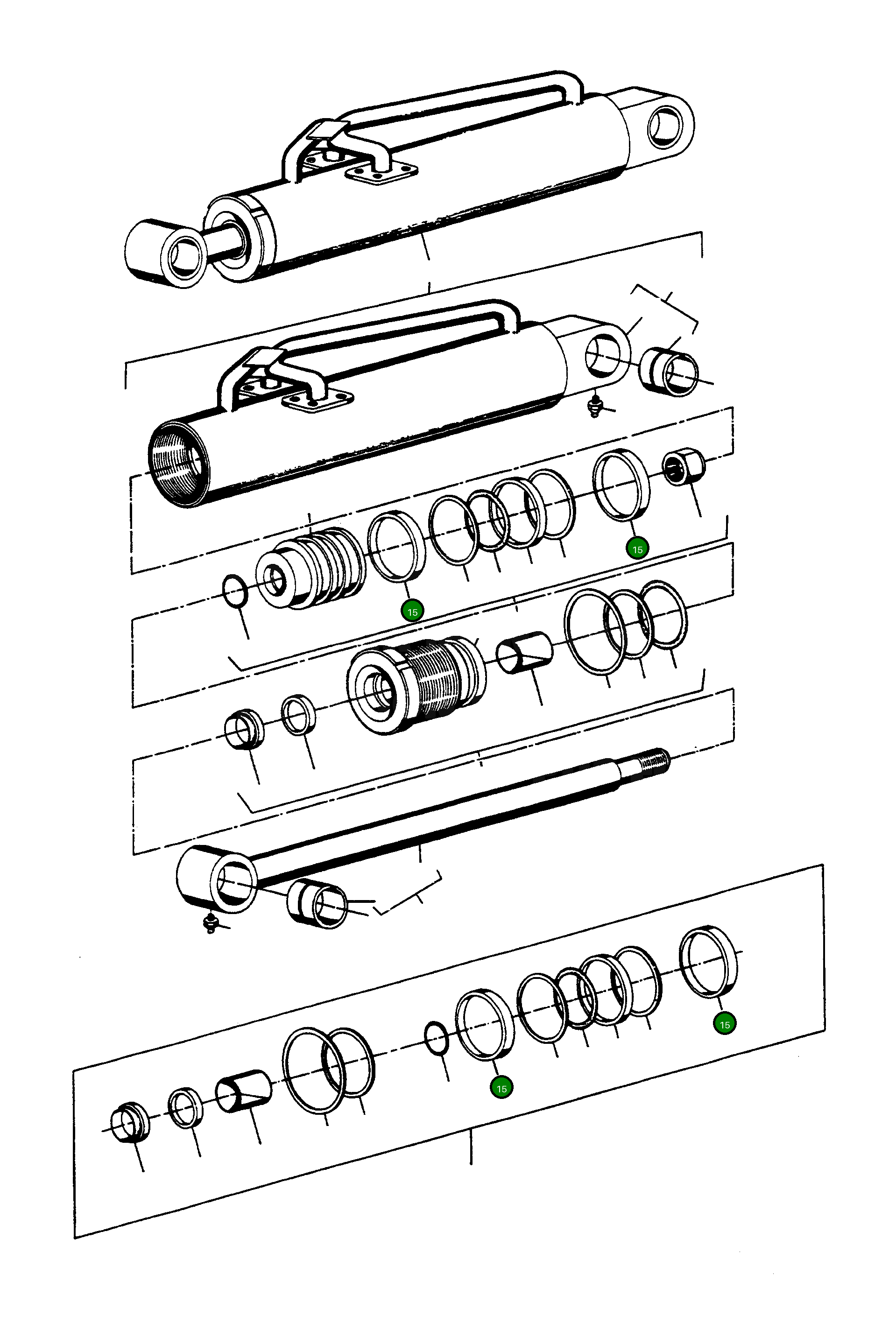 15

15

15

15