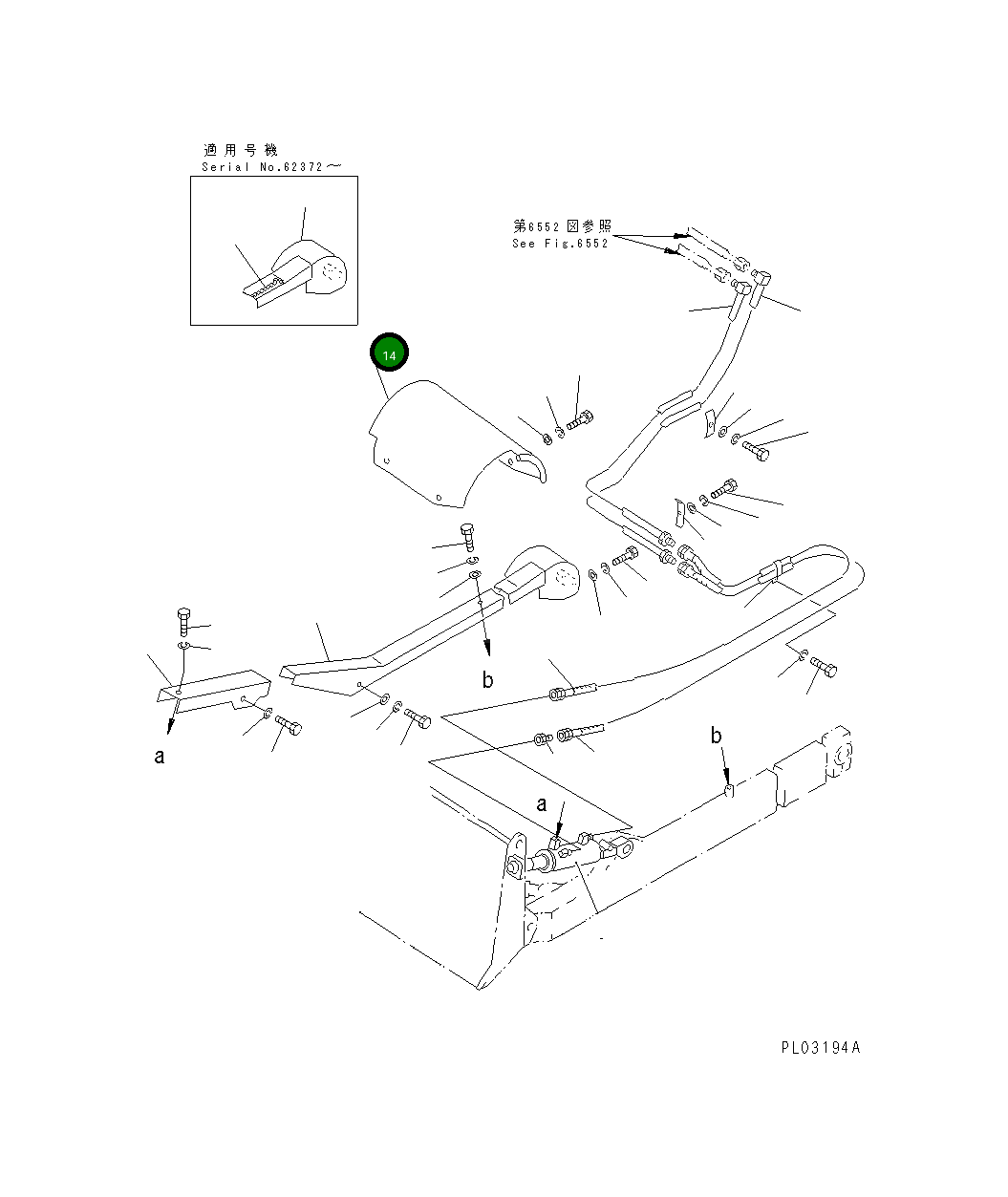 適用号機
Serial No.62372～

第6552図参照
See Fig.6552

14

b

a

b

a

PL03194A