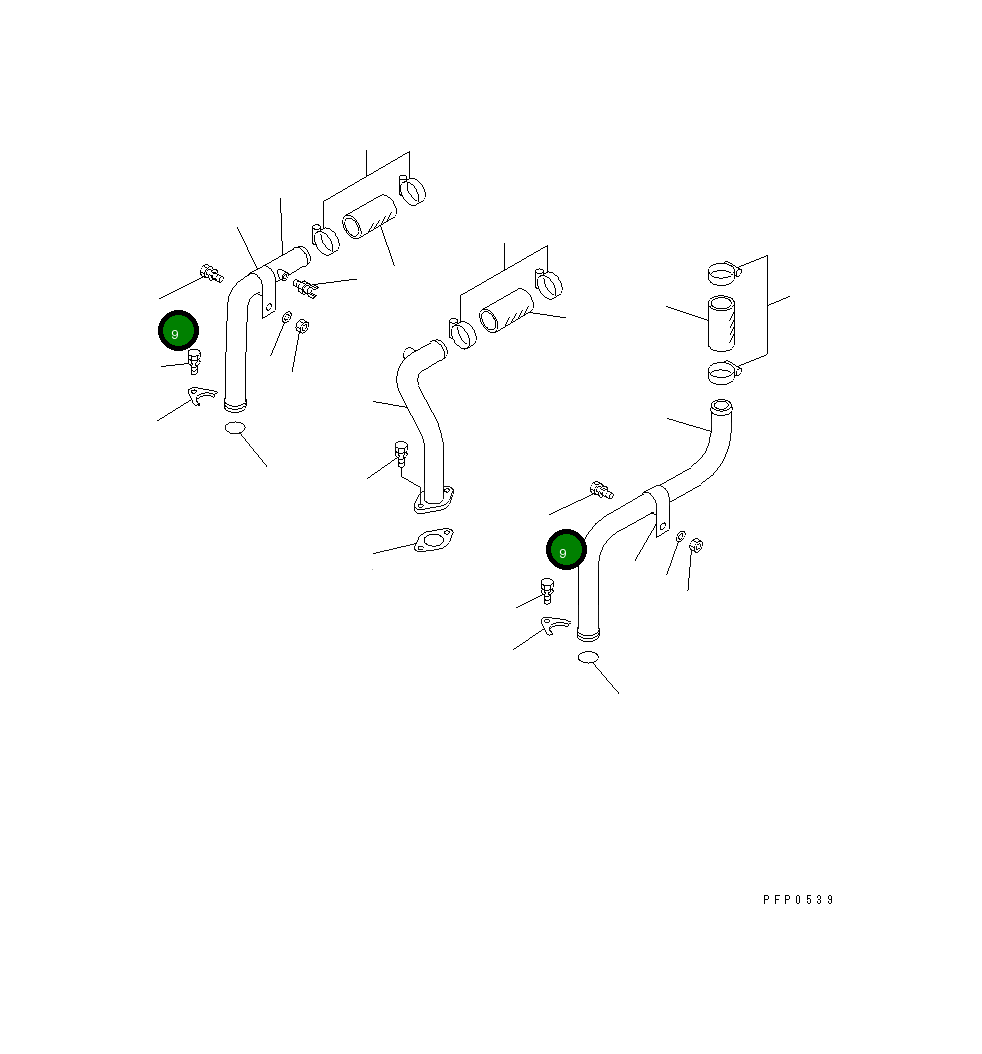 9

9

PFP0539