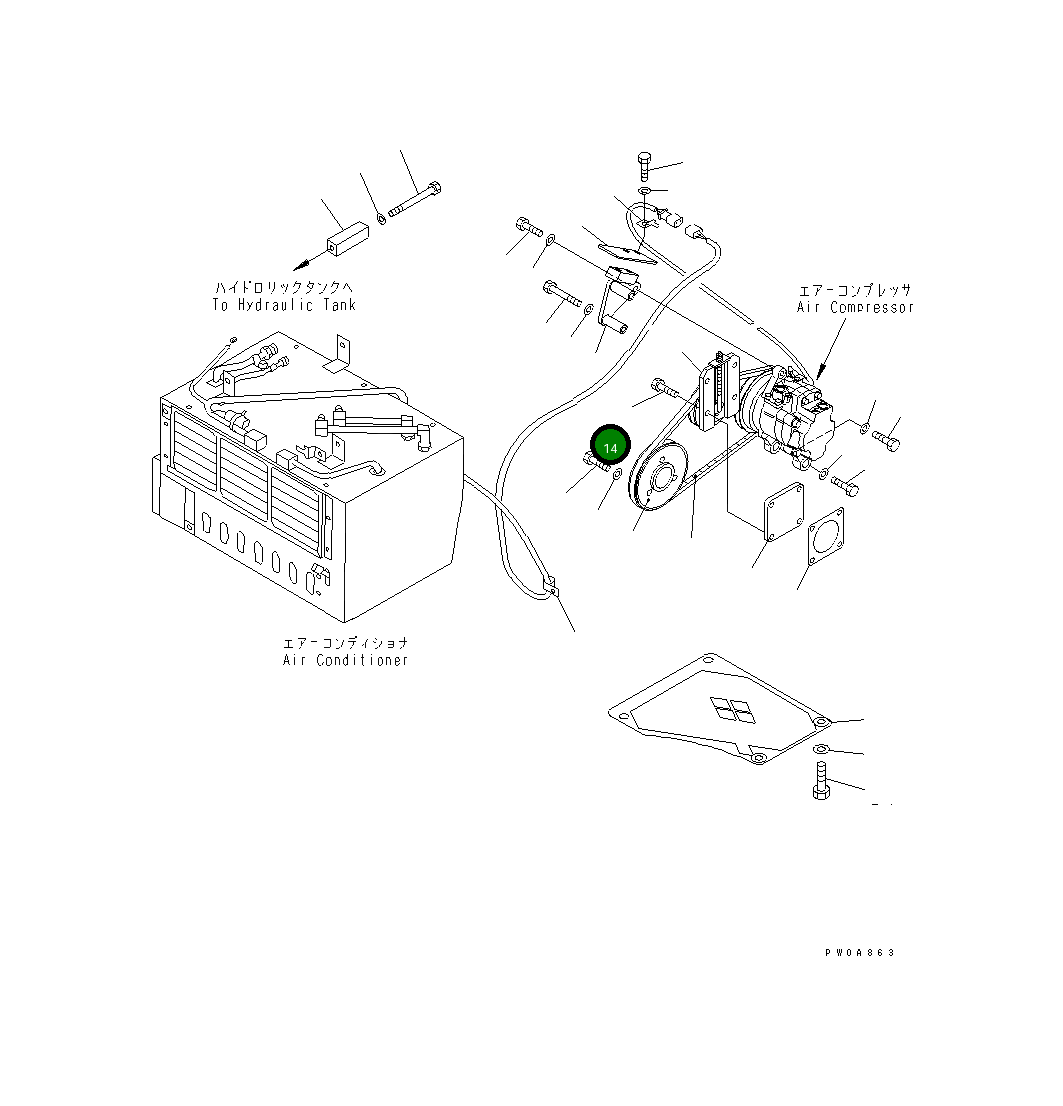 ハイドロリックタンクへ
To Hydraulic Tank

エアーコンプレッサ
Air Compressor

14

エアーコンディショナ
Air Conditioner

PW0A863