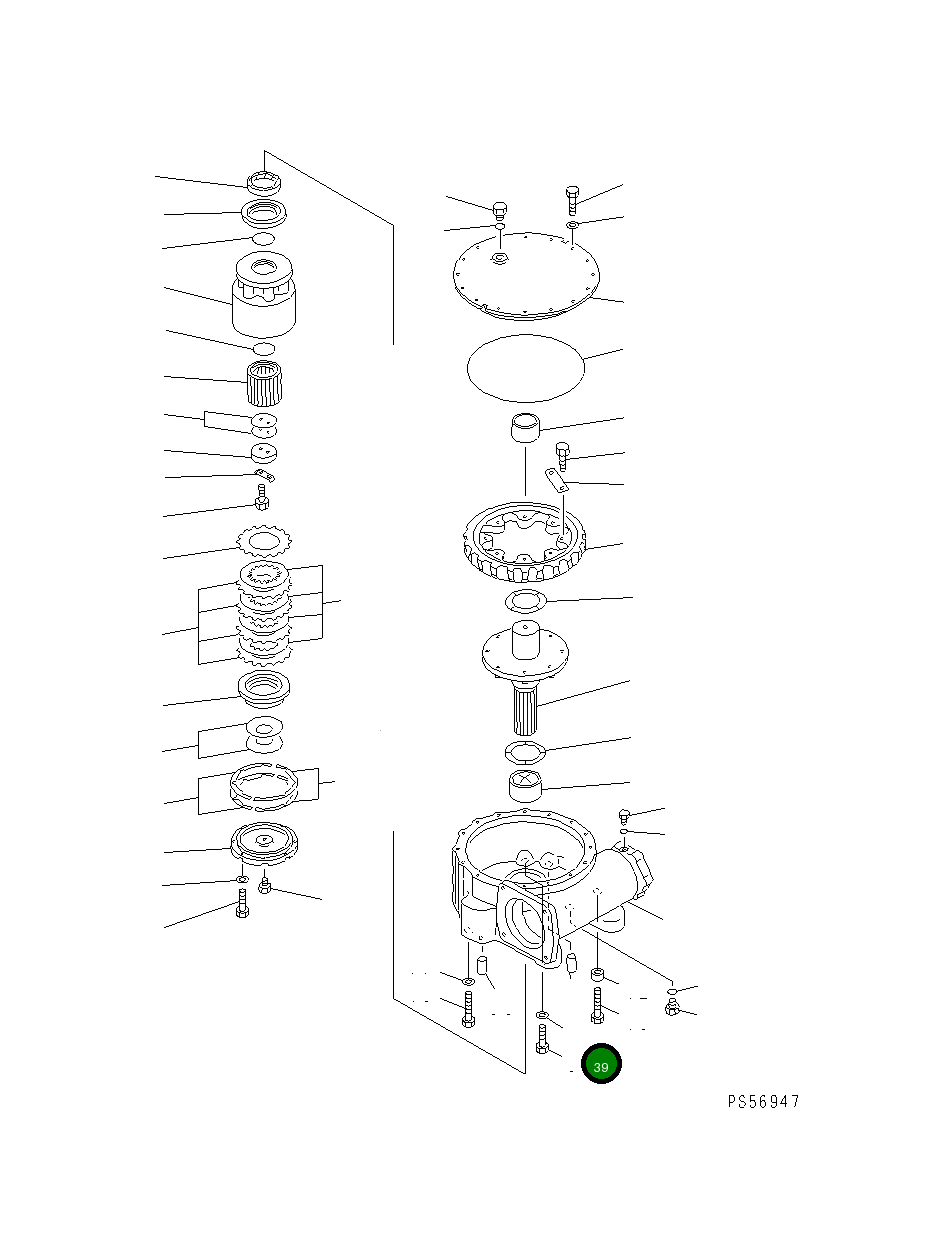 39

PS56947