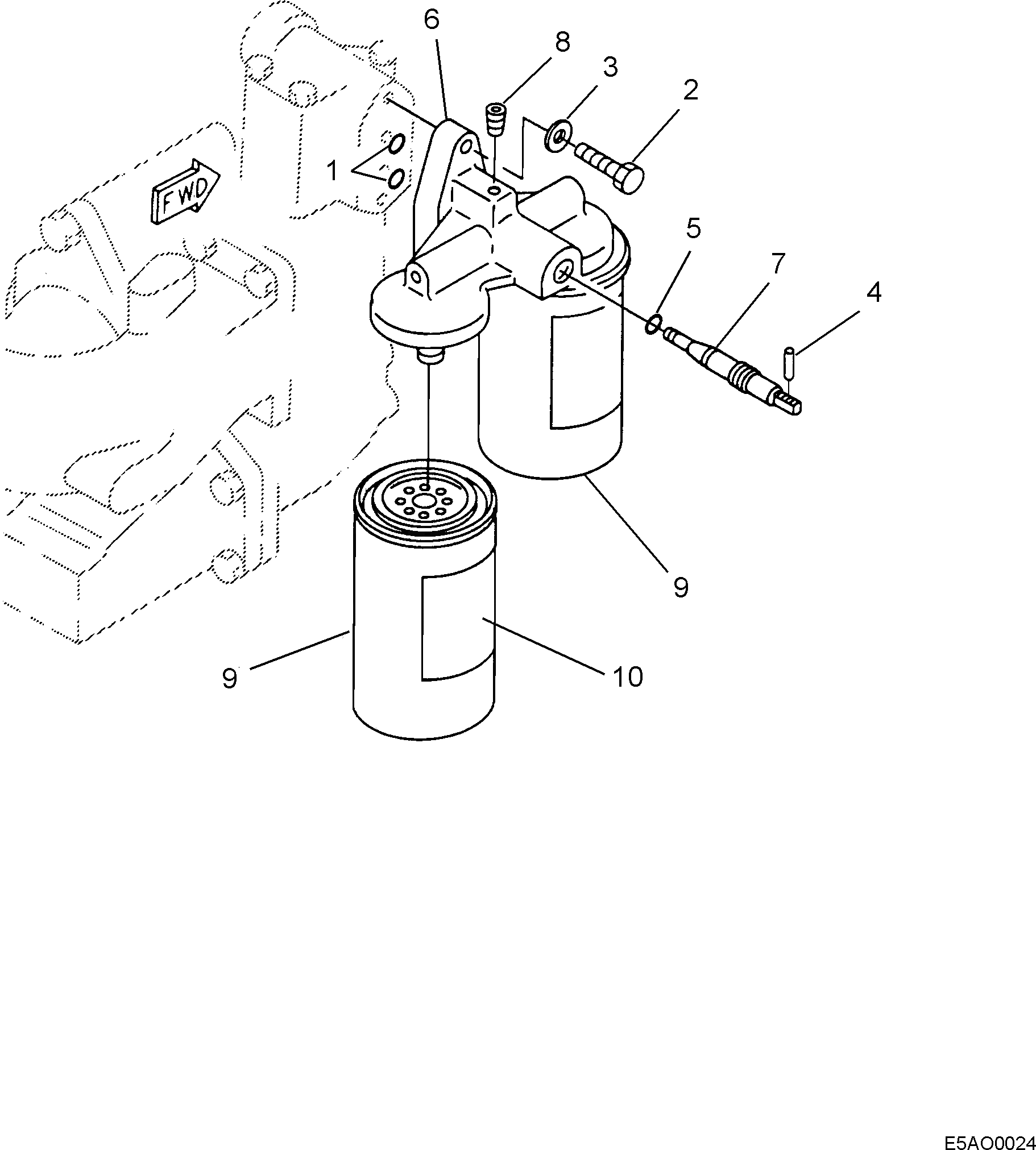 6
8
3
2
1
FWD
5
7
4
9
9
10
E5AO0024