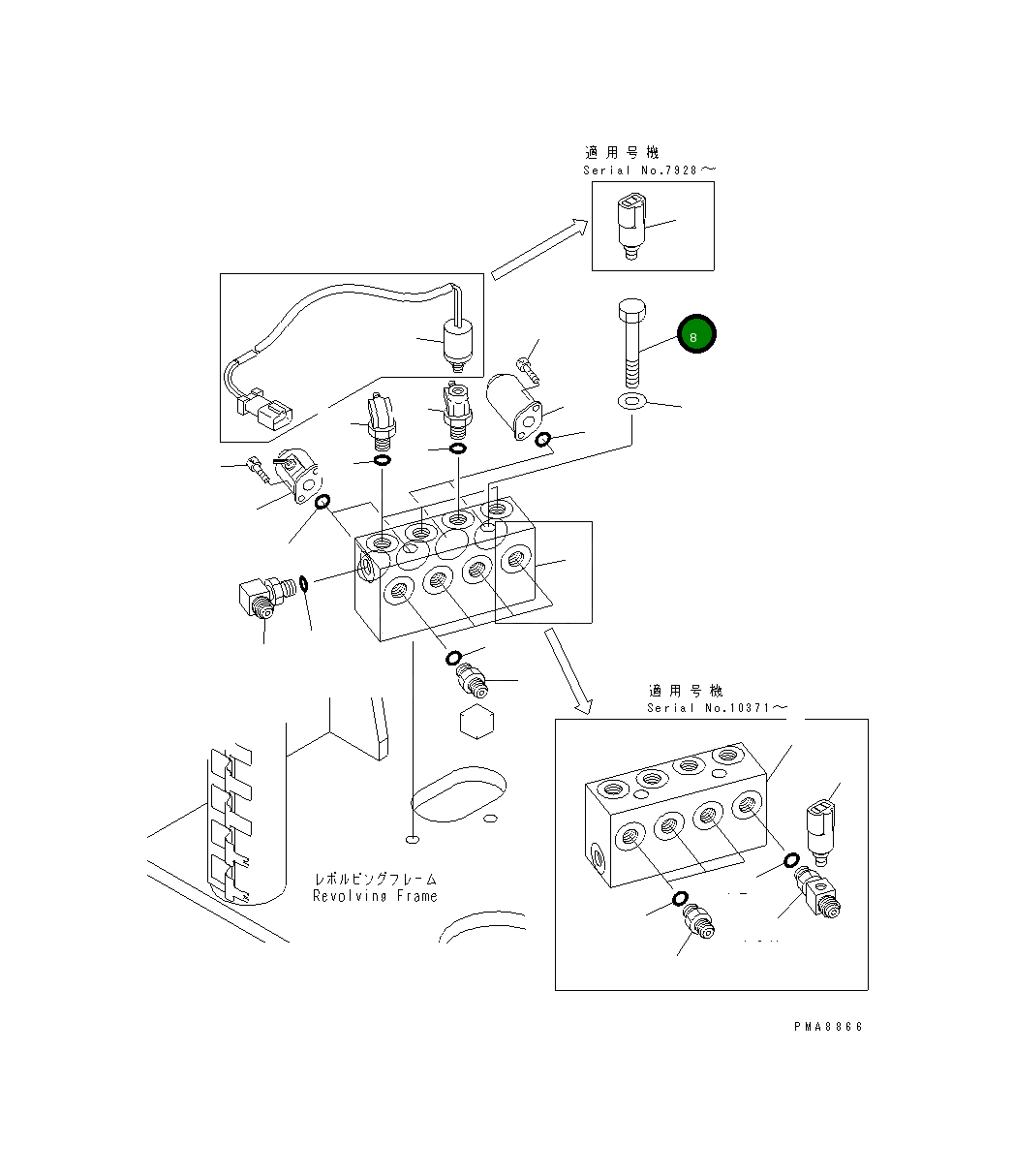 適用号機
Serial No.7928～

8

適用号機
Serial No.10371～

レボルビングフレーム
Revolving Frame

PMA8866