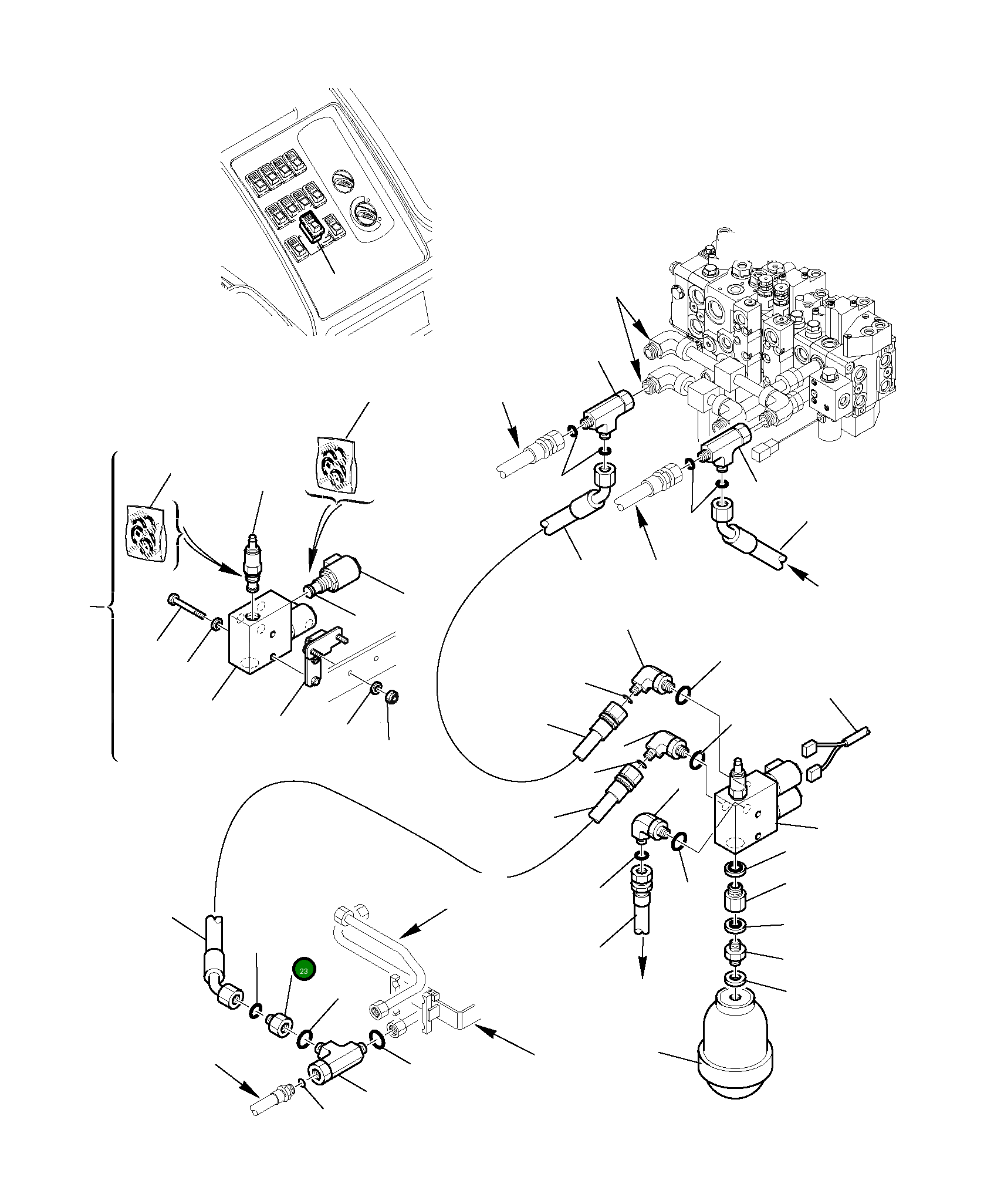 23