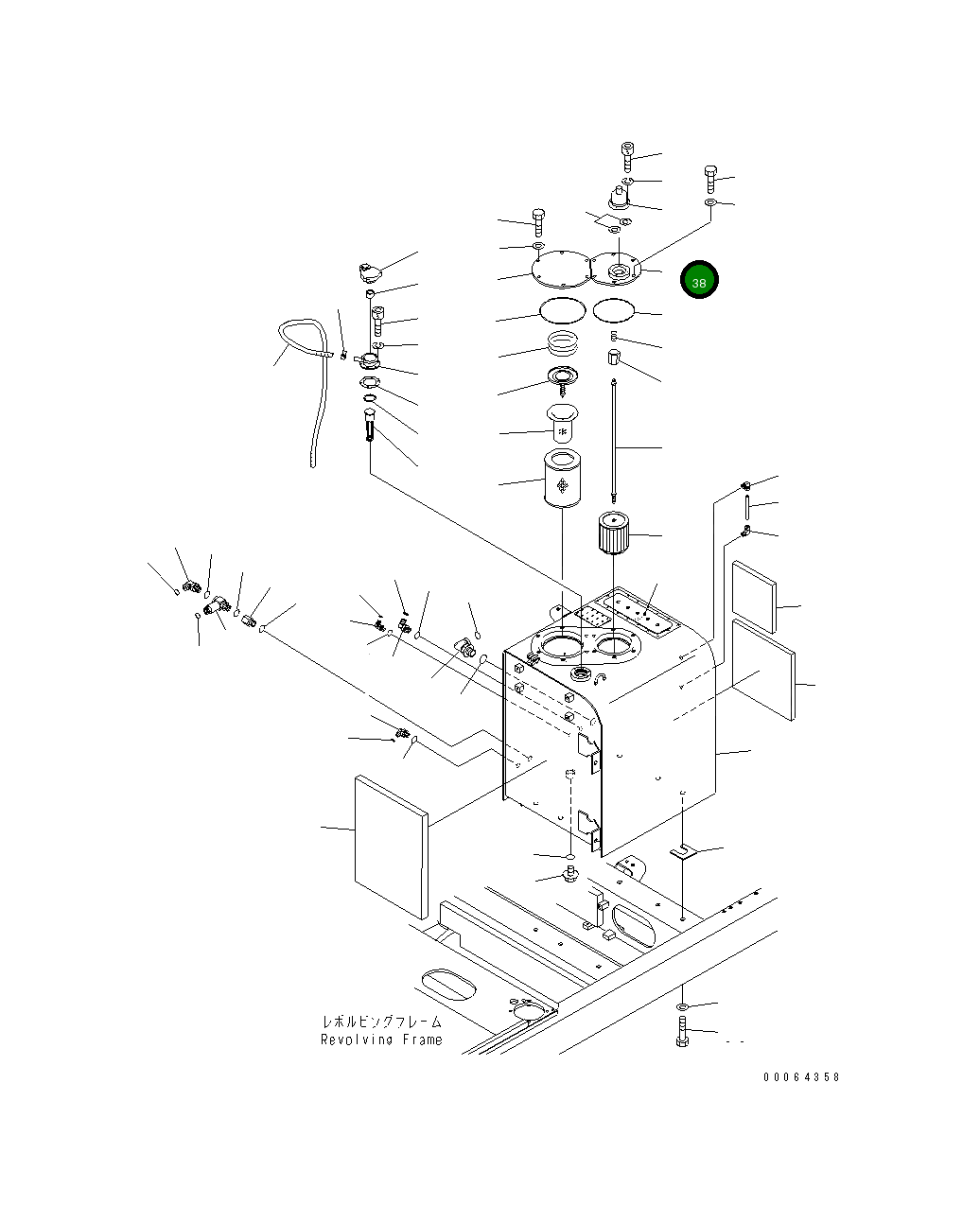 38

レボルビングフレーム
Revolving Frame

00064358