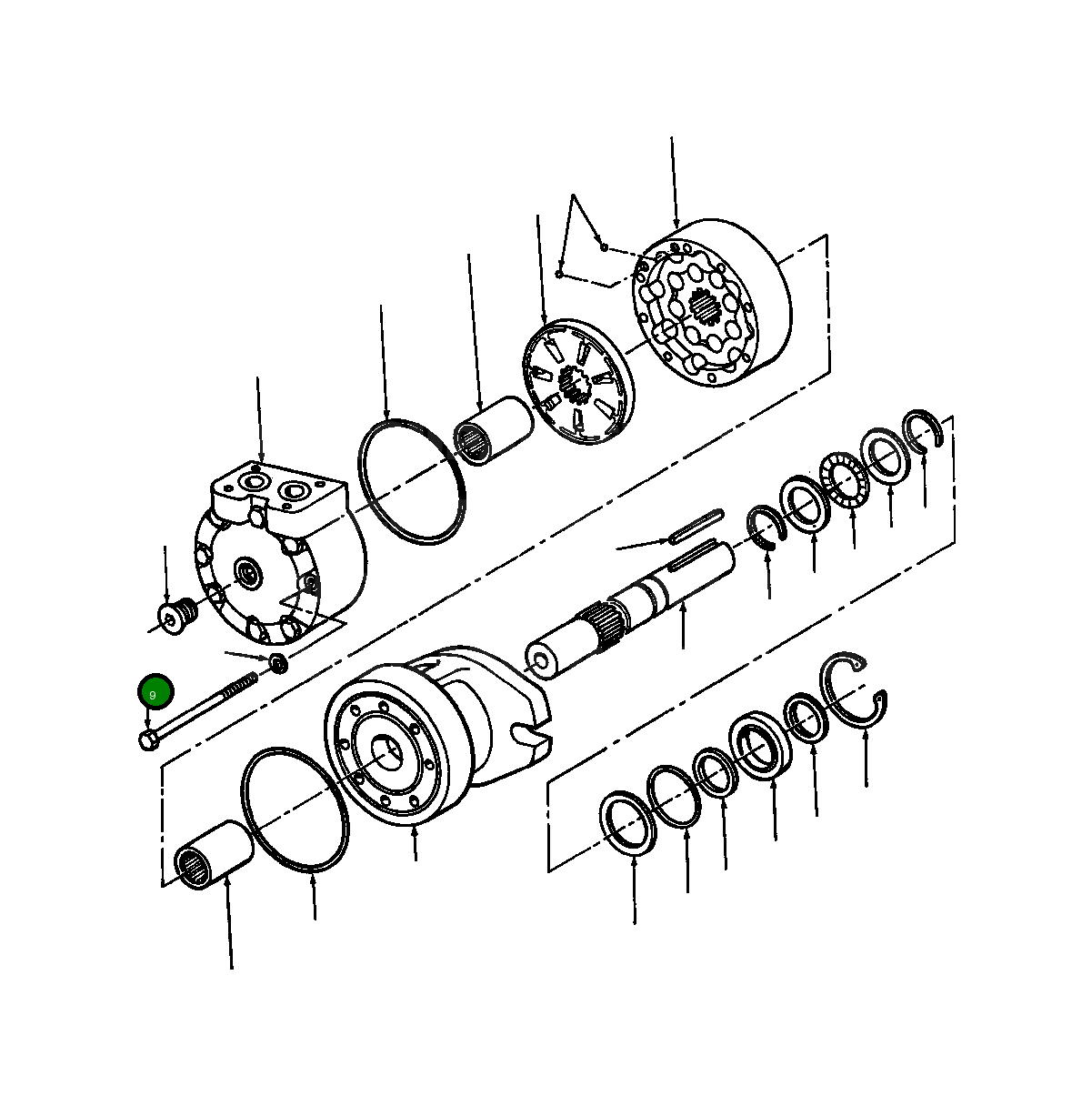 9