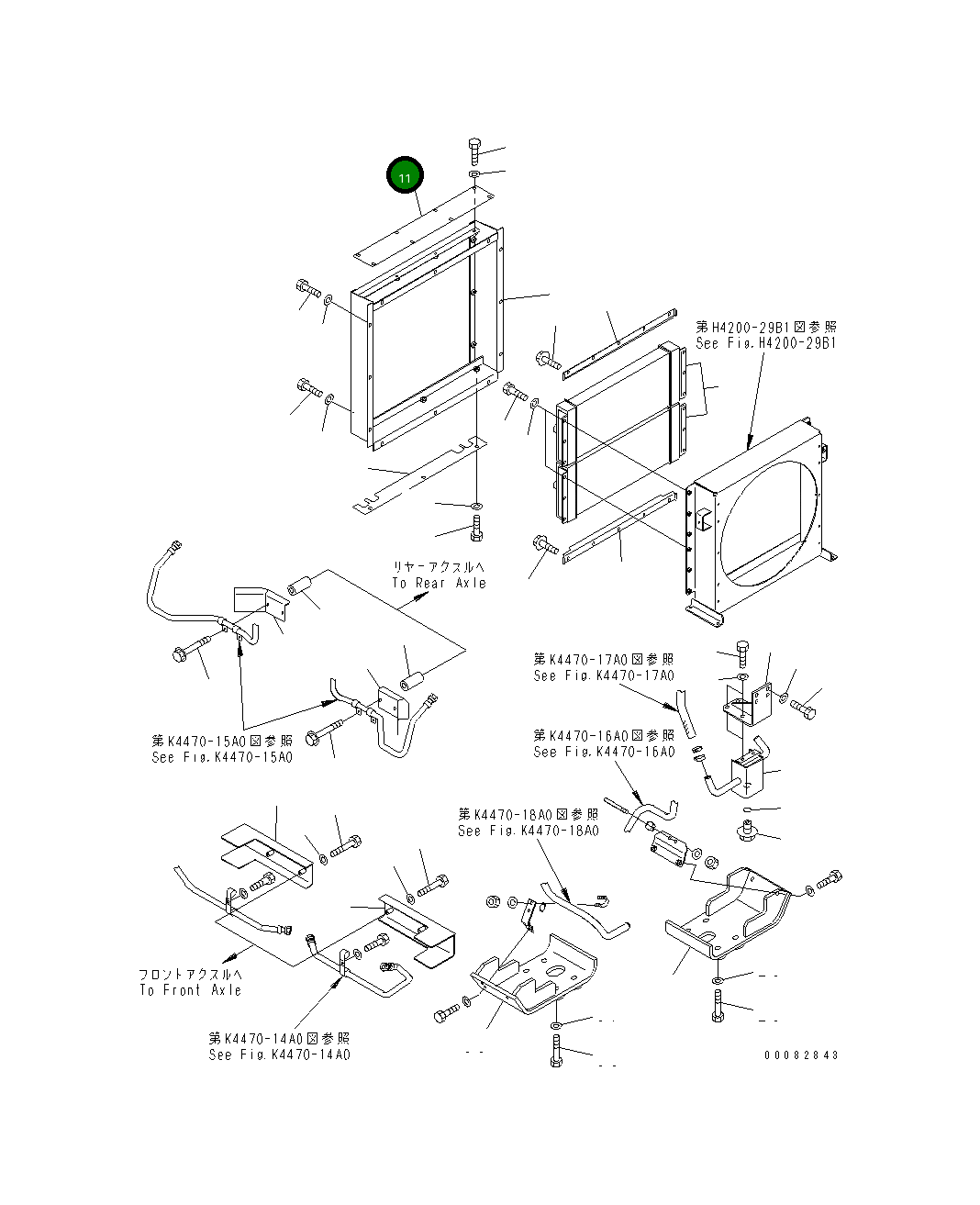 11

第H4200-29B1図参照
See Fig.H4200-29B1

リヤーアクスルへ
To Rear Axle

第K4470-17A0図参照
See Fig.K4470-17A0

第K4470-15A0図参照
See Fig.K4470-15A0

第K4470-16A0図参照
See Fig.K4470-16A0

第K4470-18A0図参照
See Fig.K4470-18A0

フロントアクスルへ
To Front Axle

第K4470-14A0図参照
See Fig.K4470-14A0

00082843