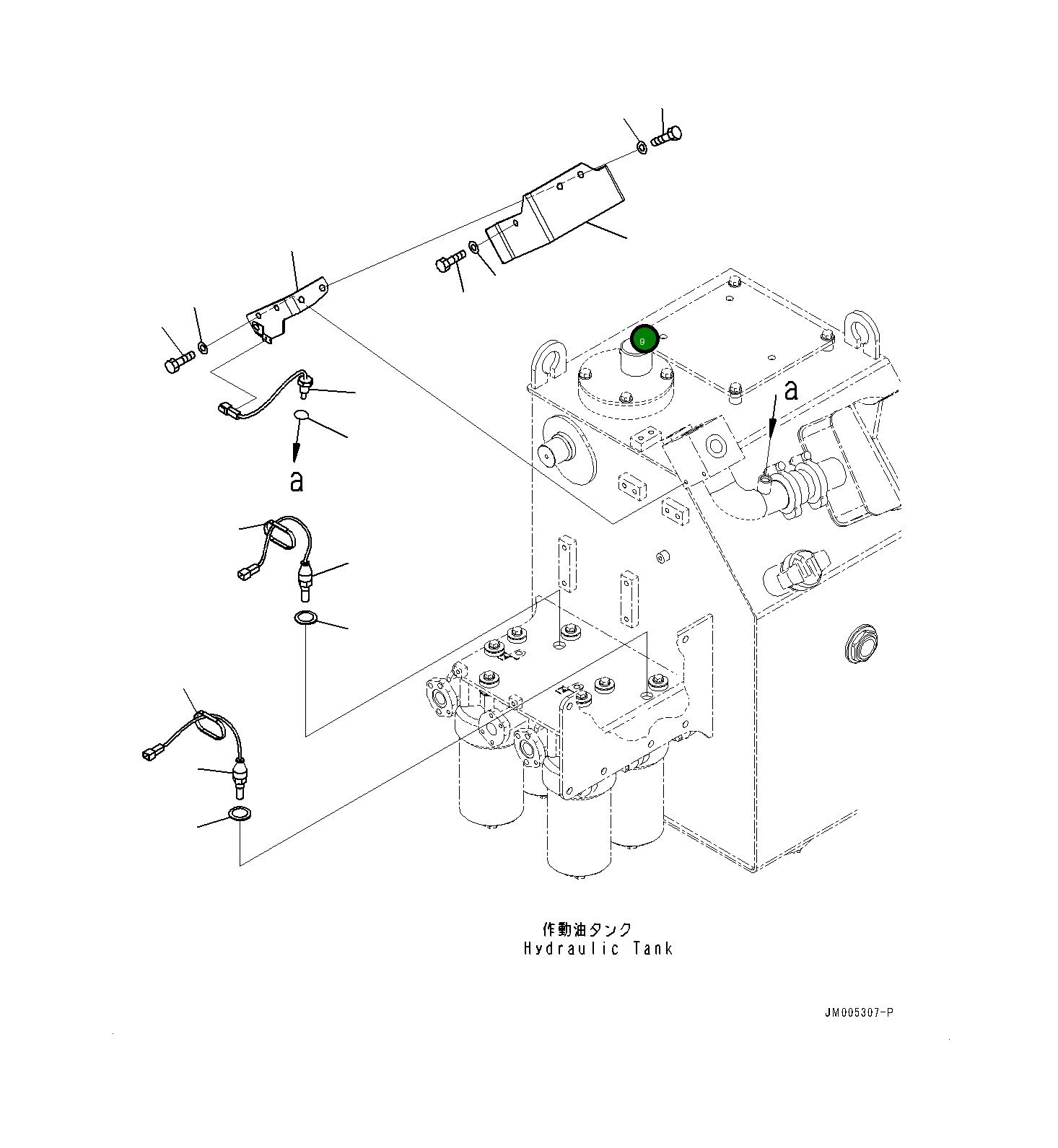 9

a

a

作動油タンク
Hydraulic Tank

JM005307-P