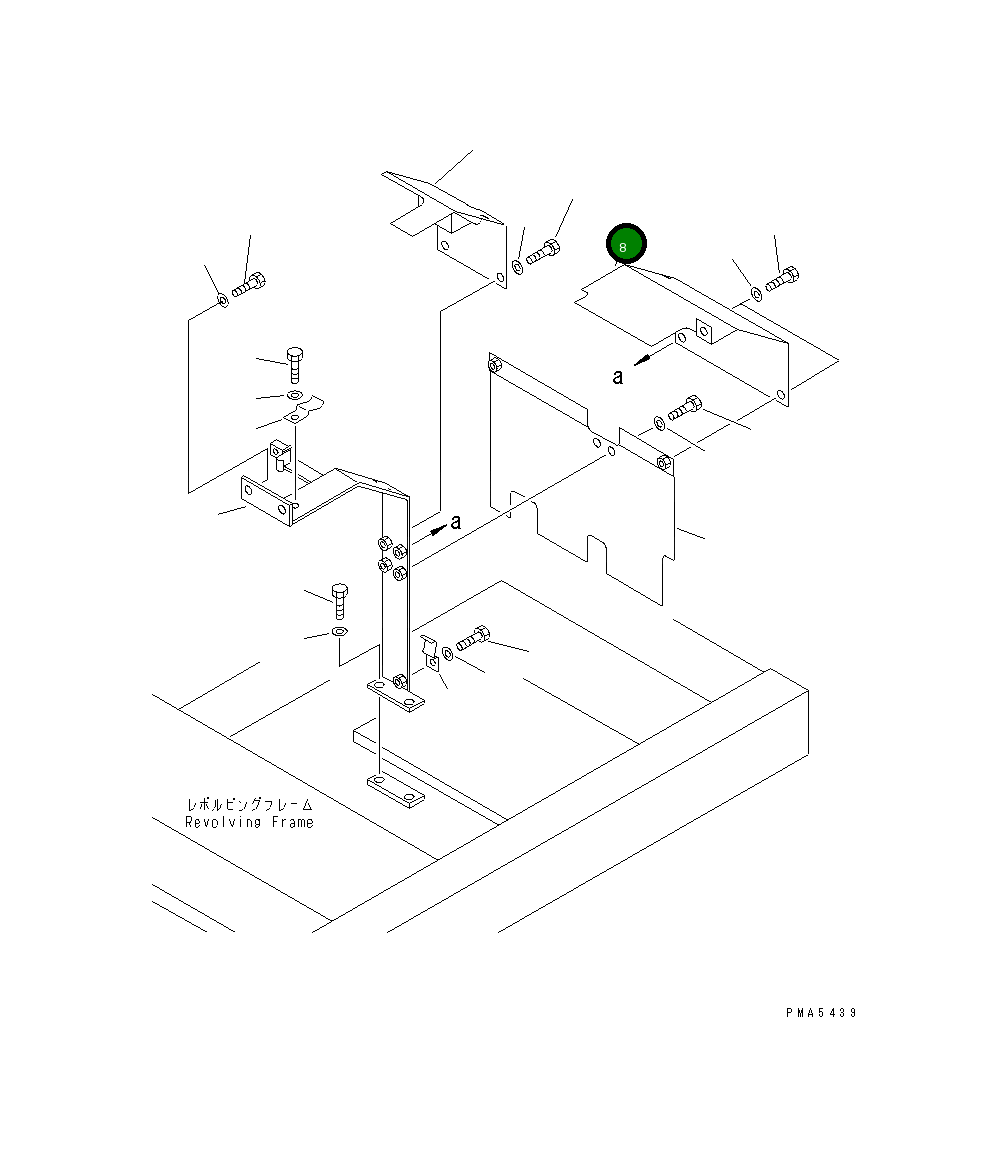 8

a

a

レボルビングフレーム
Revolving Frame

PMA5439