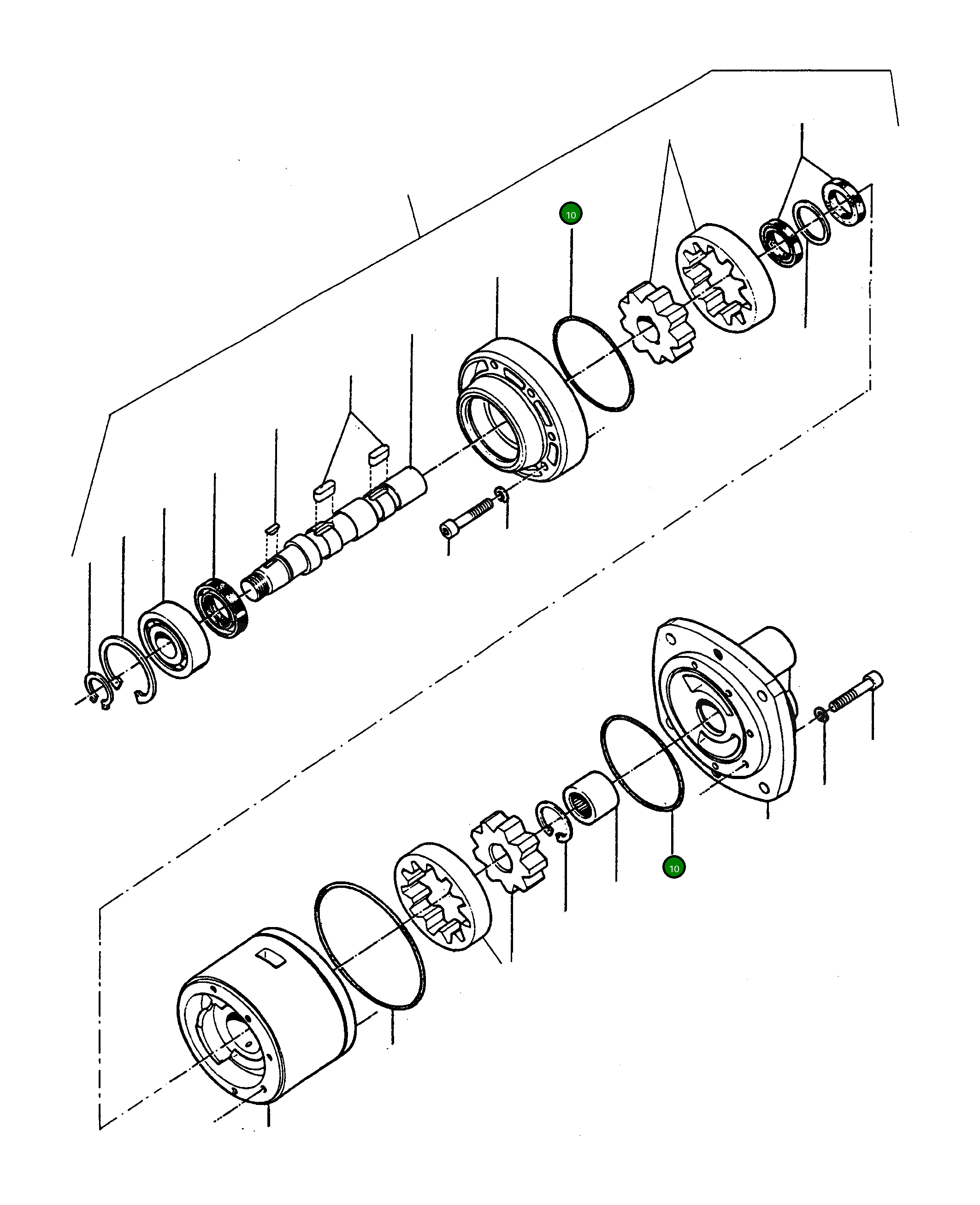 10

10