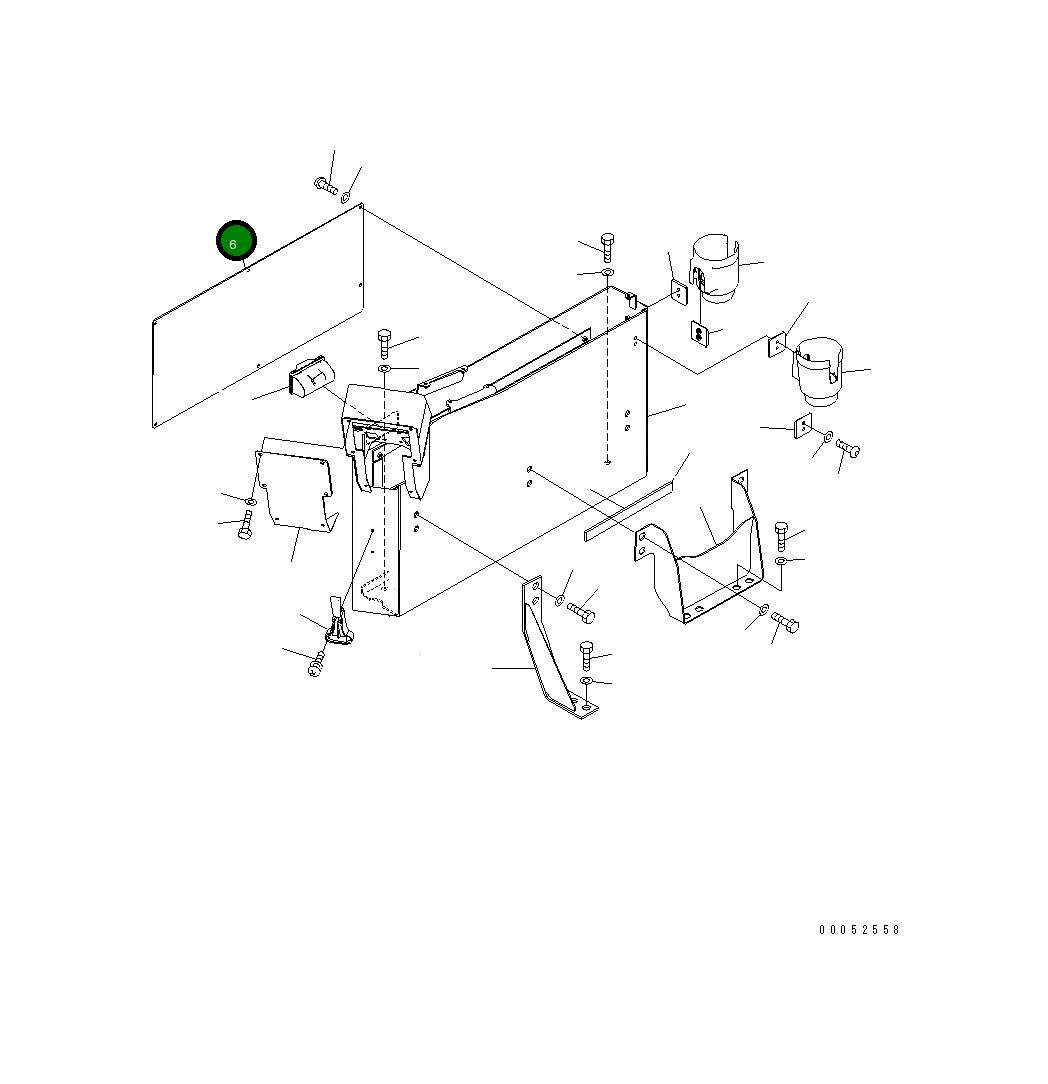 6

00052558