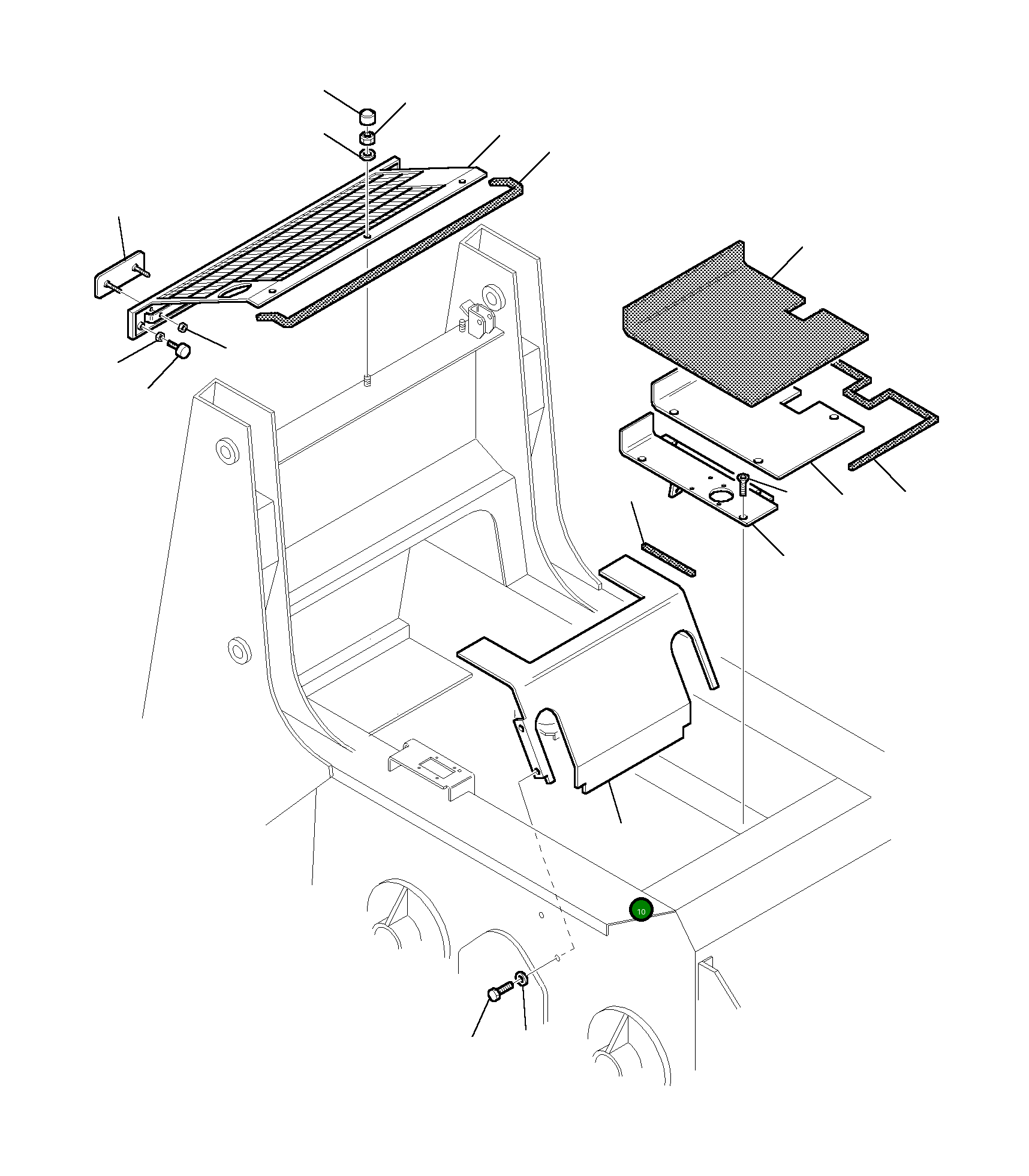 10