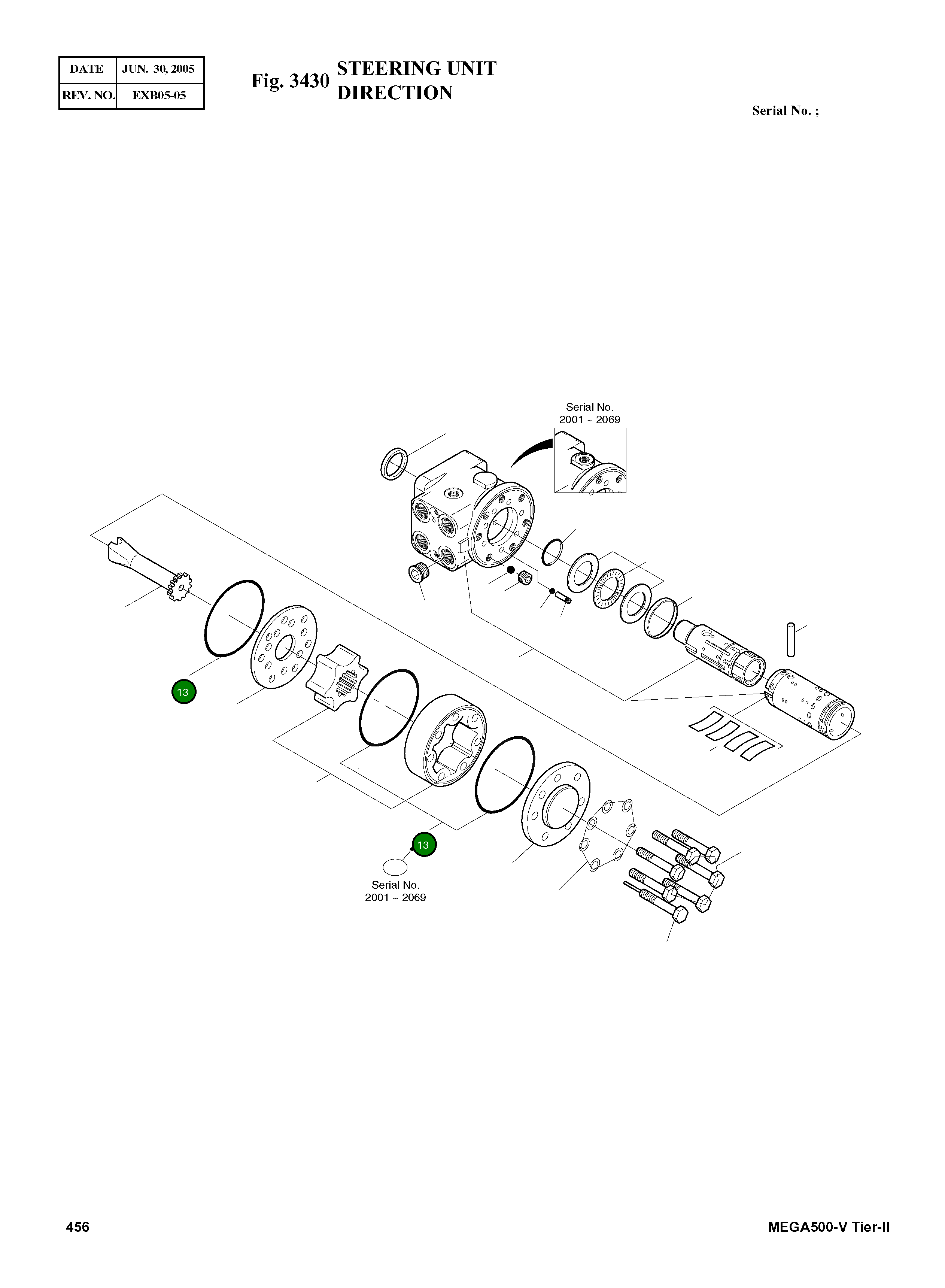 | DATE | JUN. 30, 2005 |
|---|---|
| REV. NO. | EXB05-05 |

Fig. 3430 STEERING UNIT DIRECTION

Serial No. ;

Serial No. 2001 ~ 2069

13

13

Serial No. 2001 ~ 2069

456

MEGA500-V Tier-II