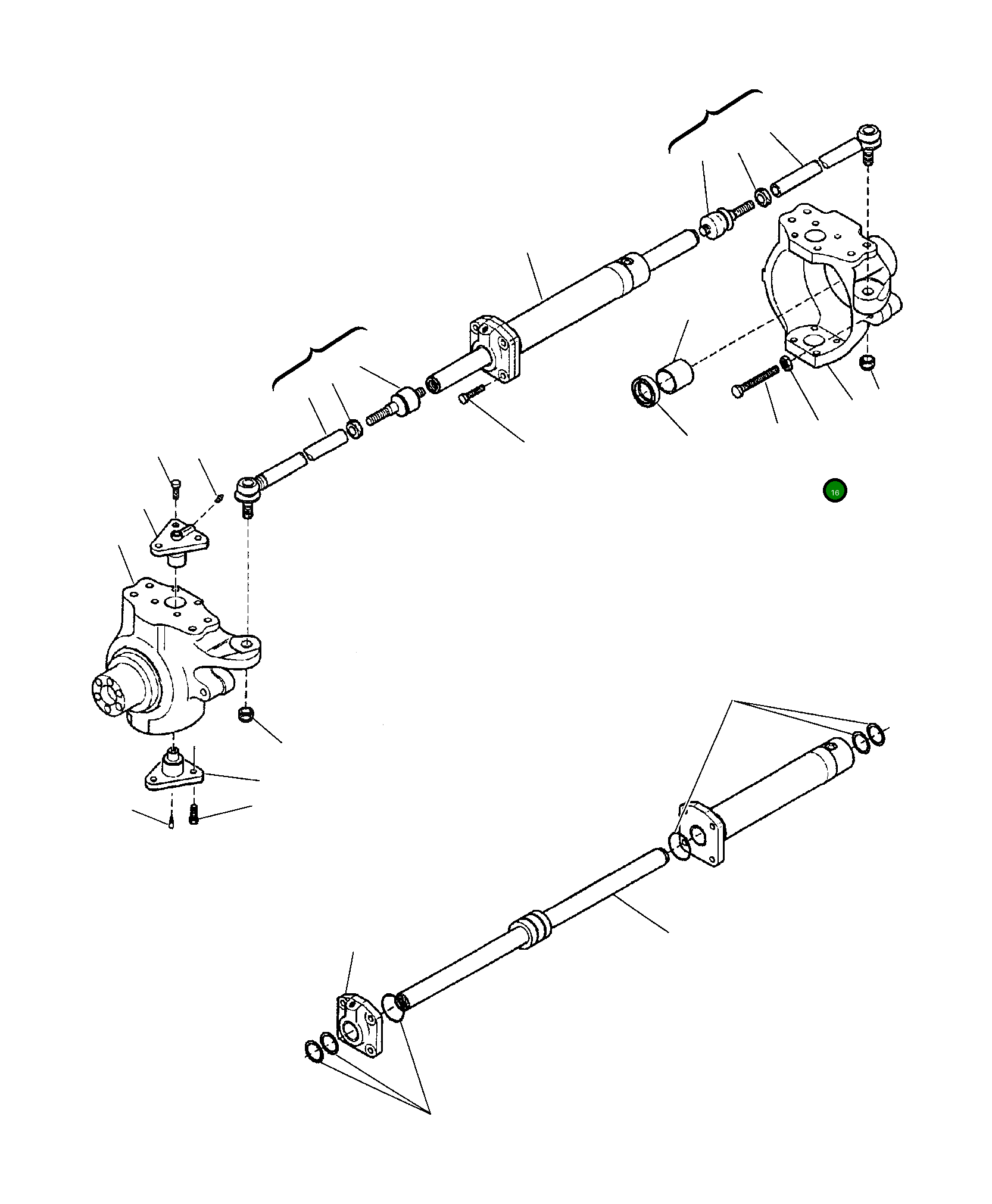 16