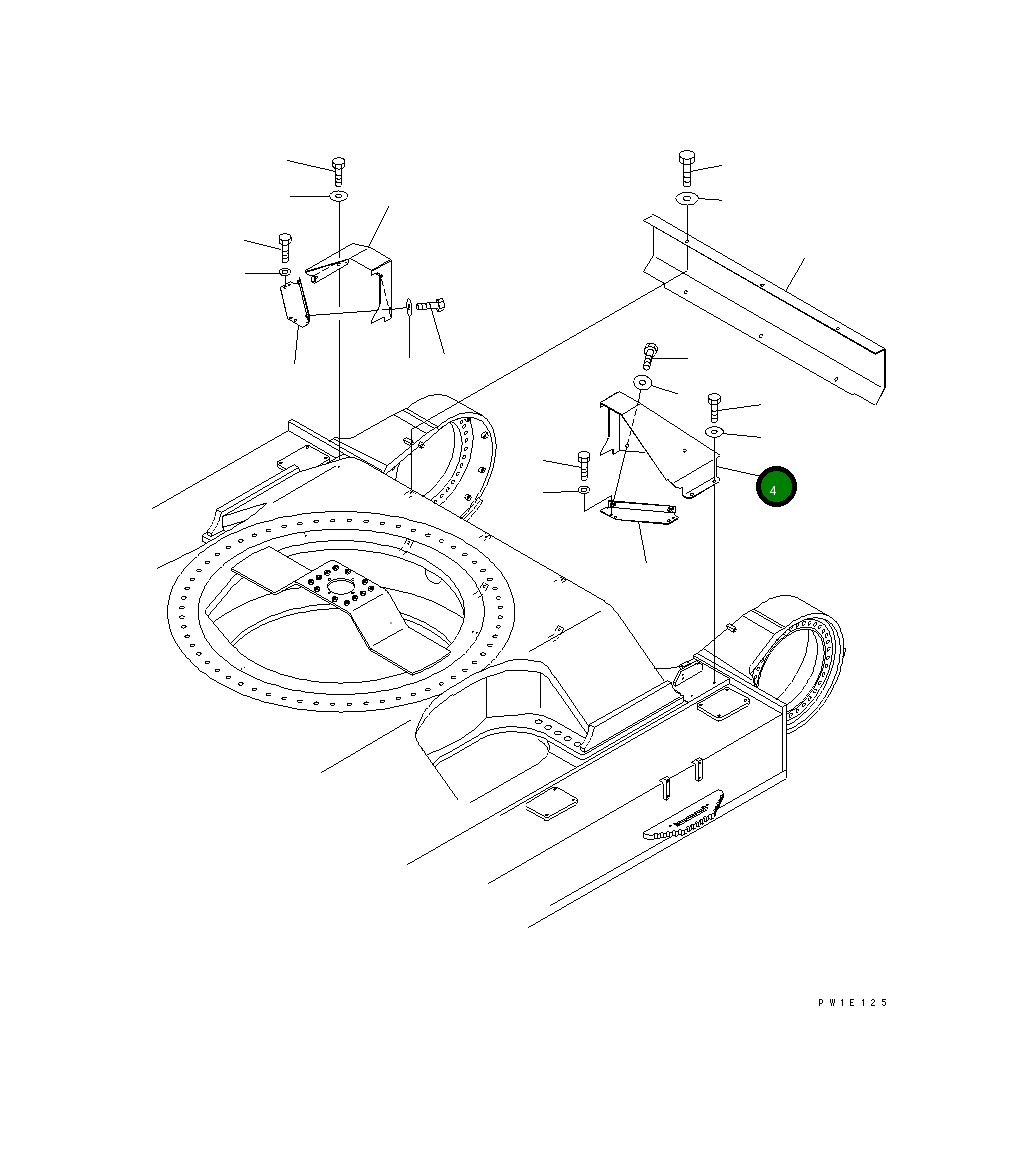 4

PW1E125