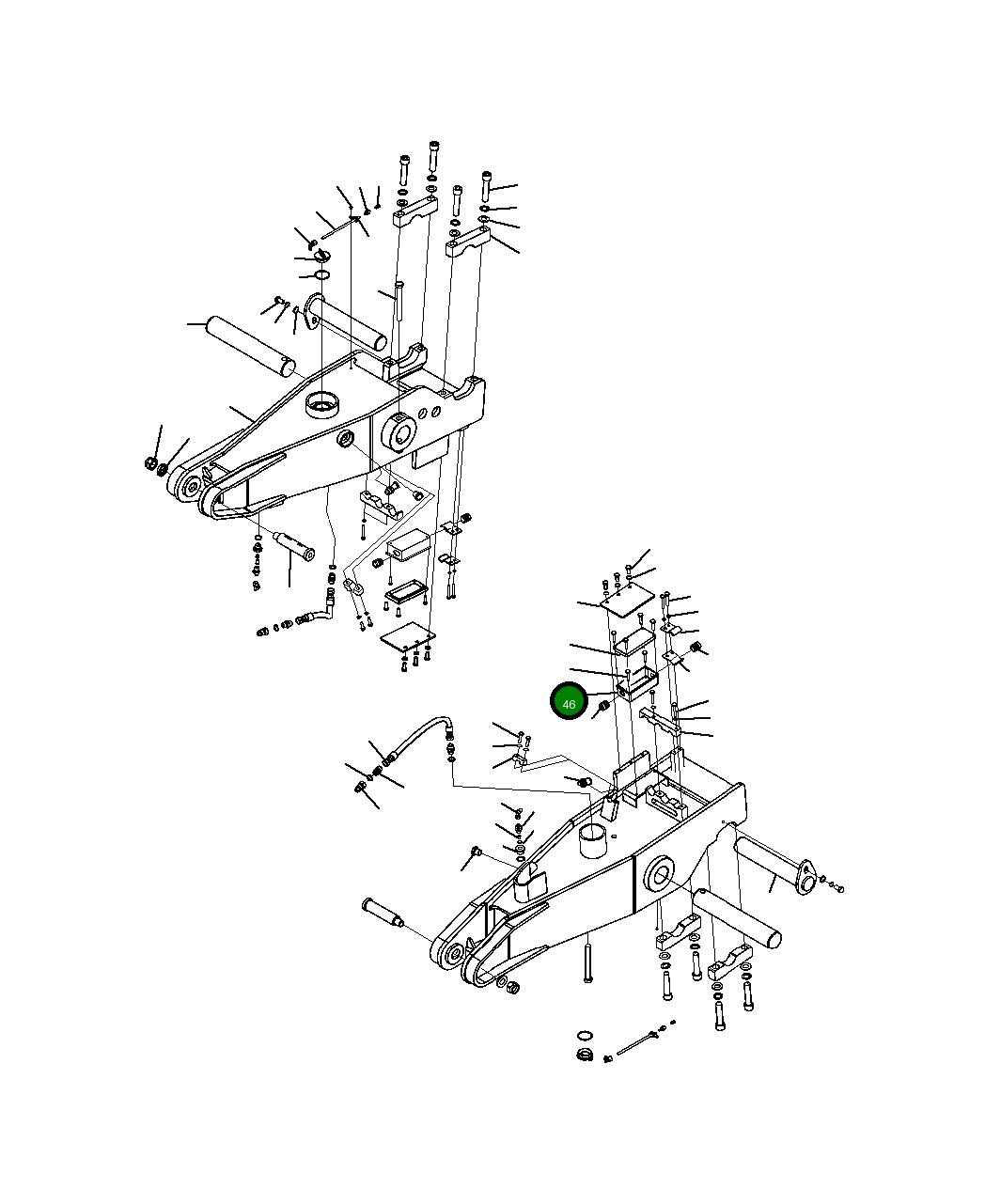 46