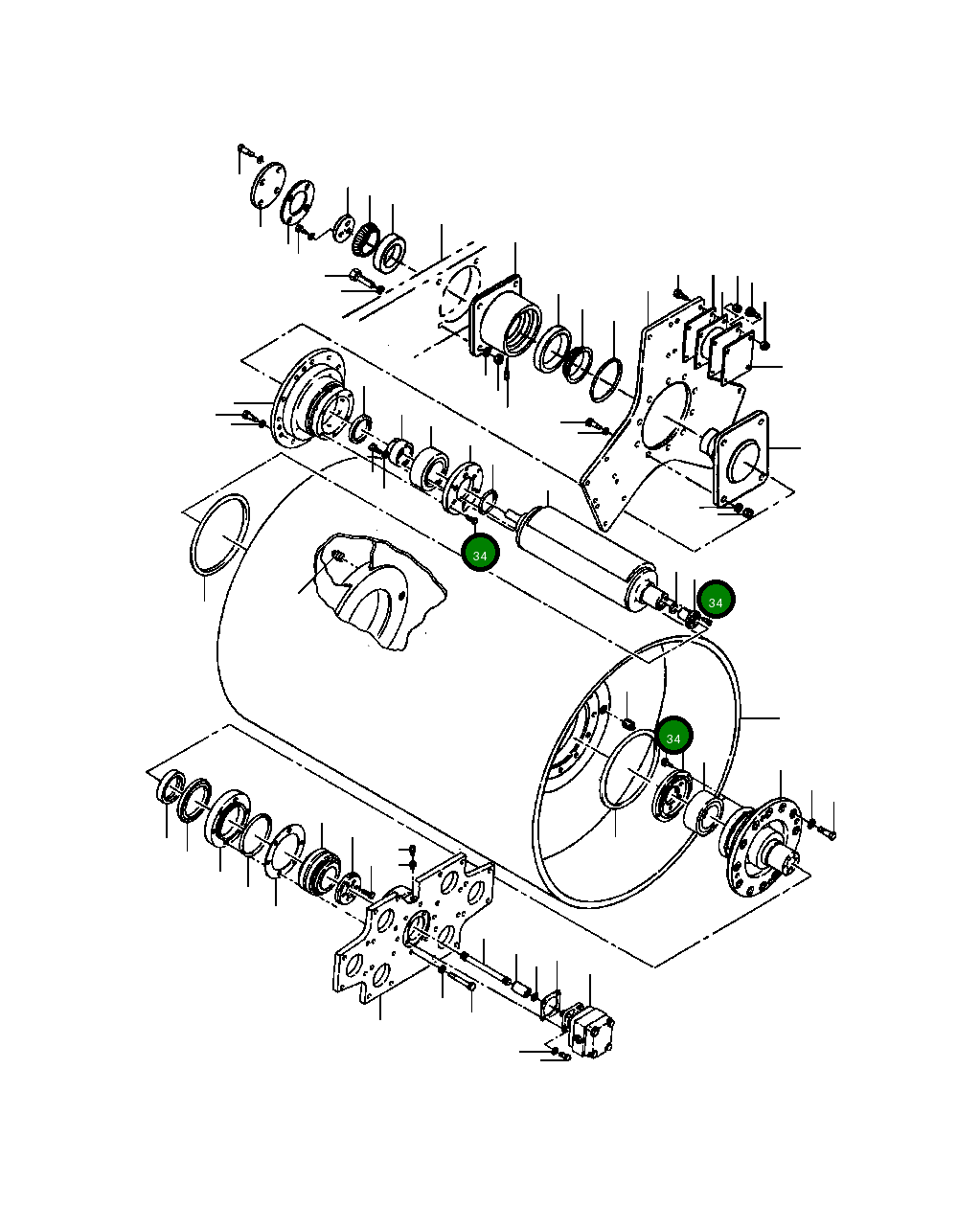 34
34
34