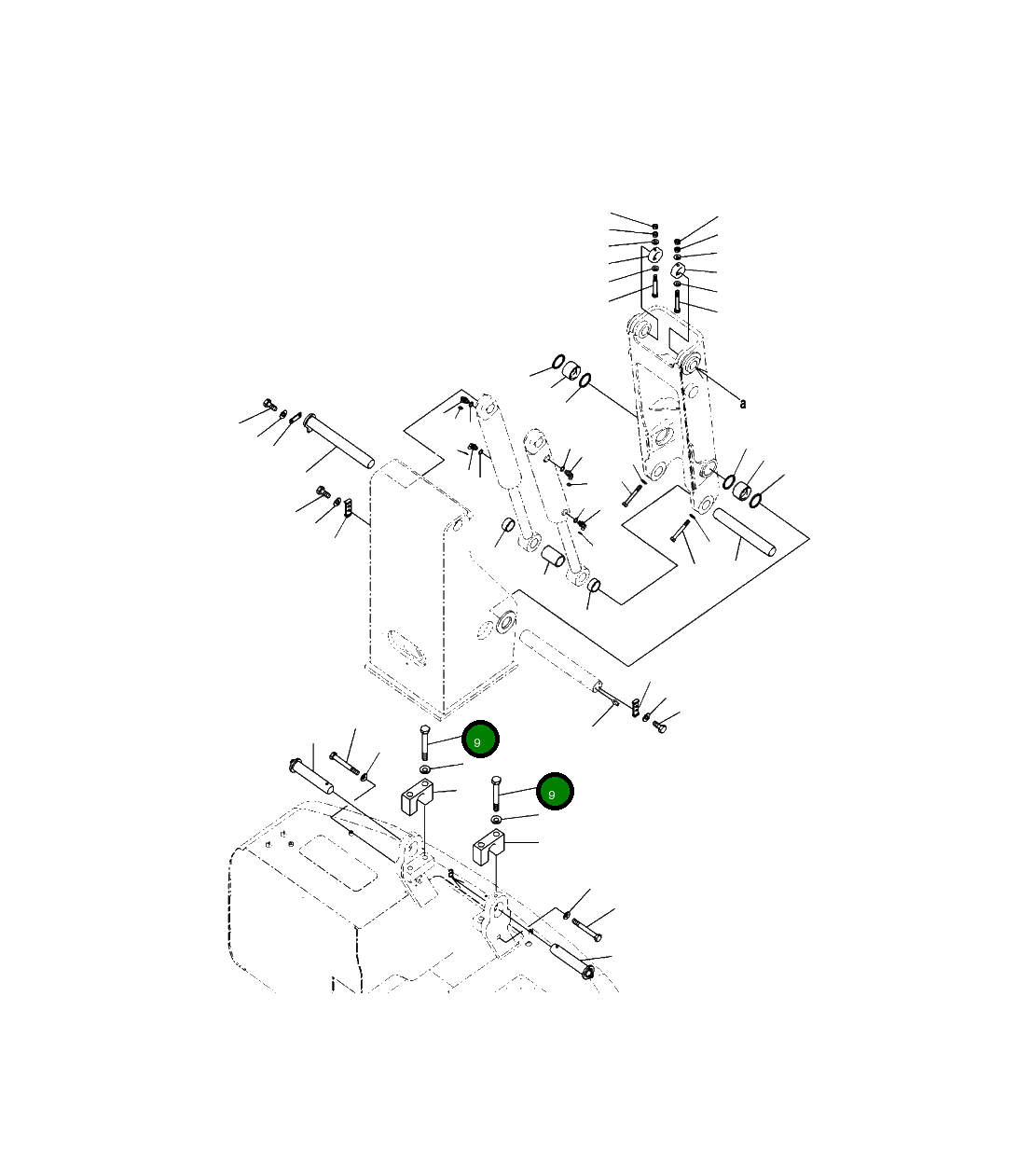 a

9

9

a