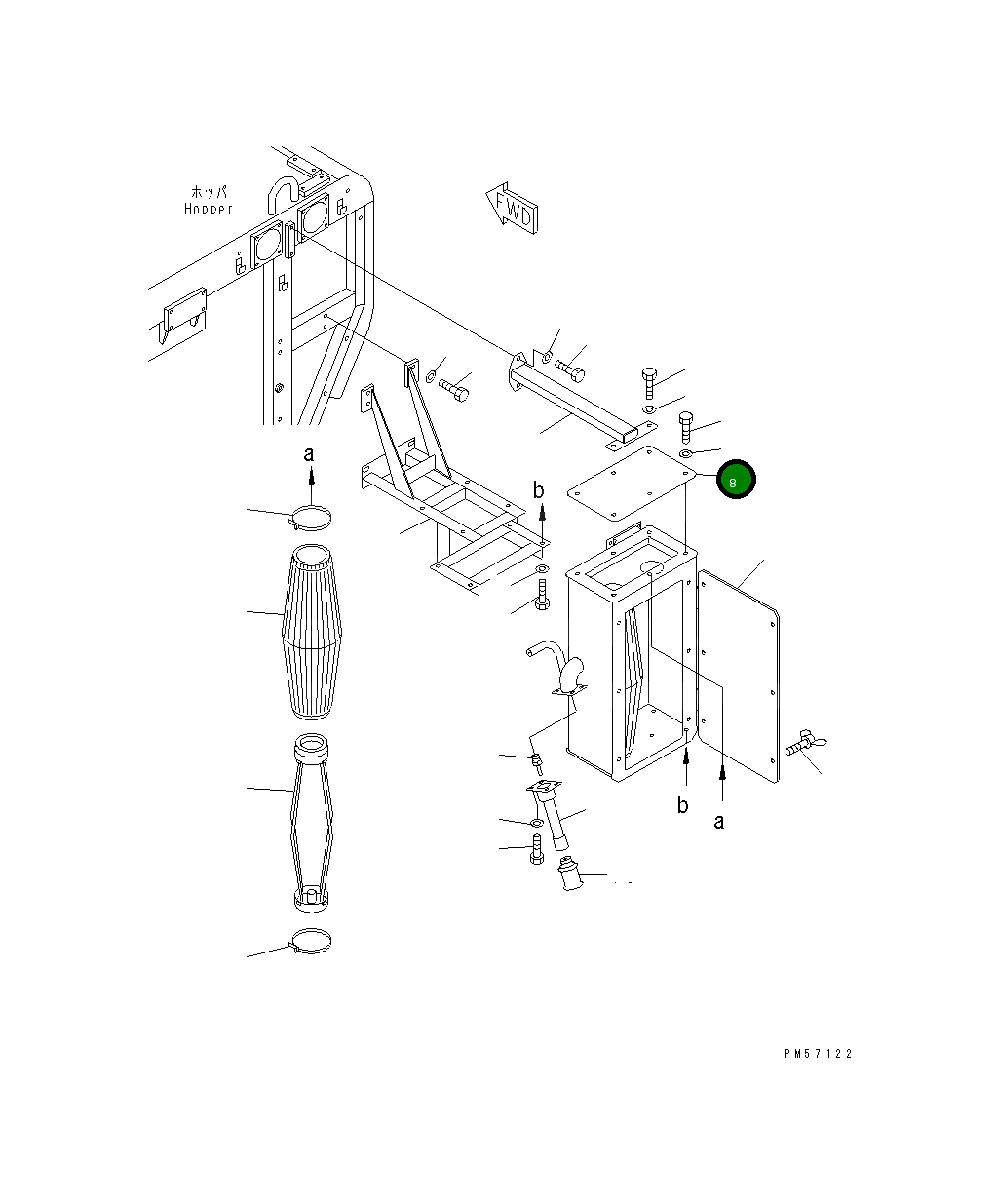 ホッパ
Hopper

FWD

a

b

8

b

a

PM57122