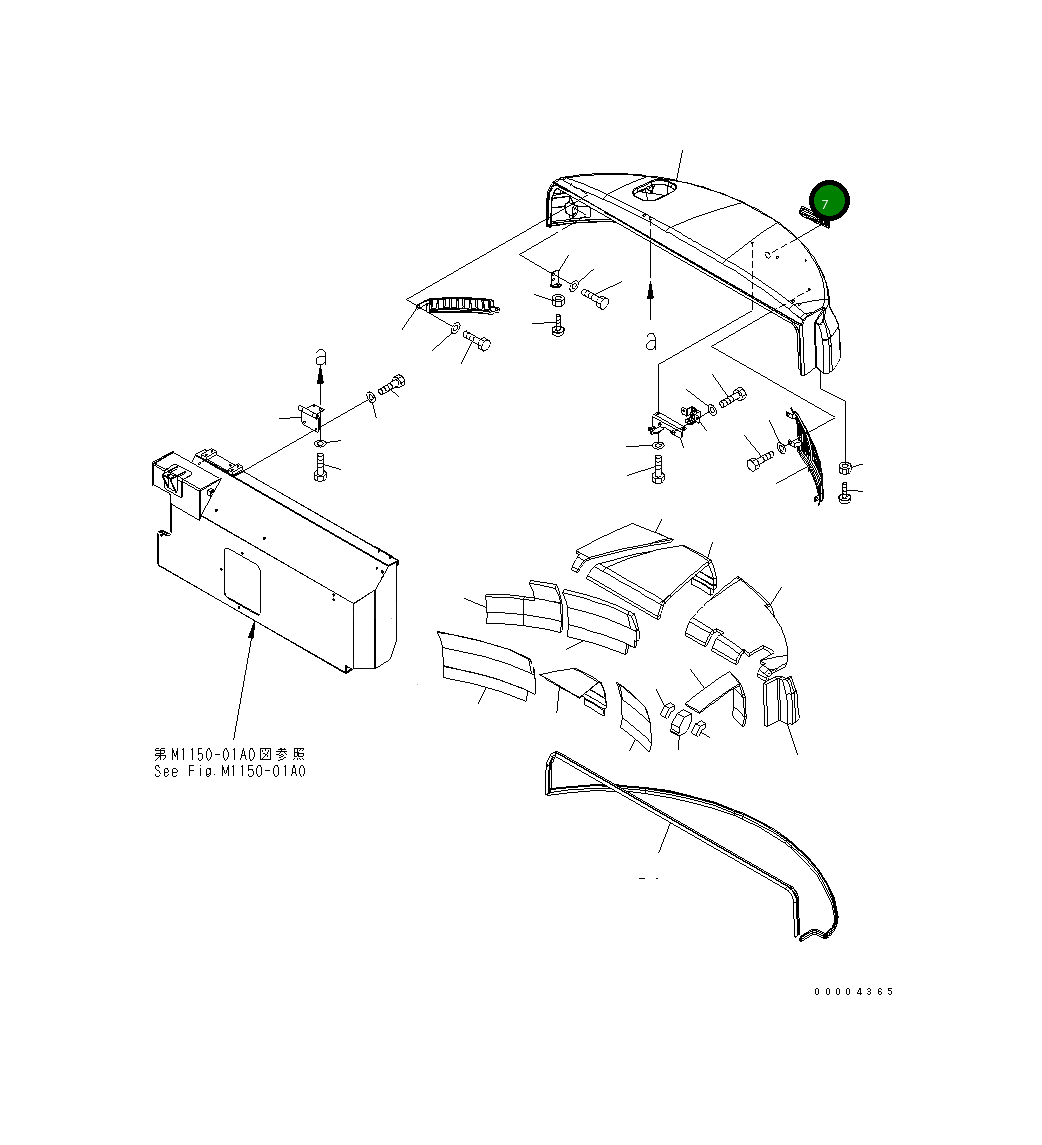 7

a

a

第M1150-01A0図参照
See Fig.M1150-01A0

00004365