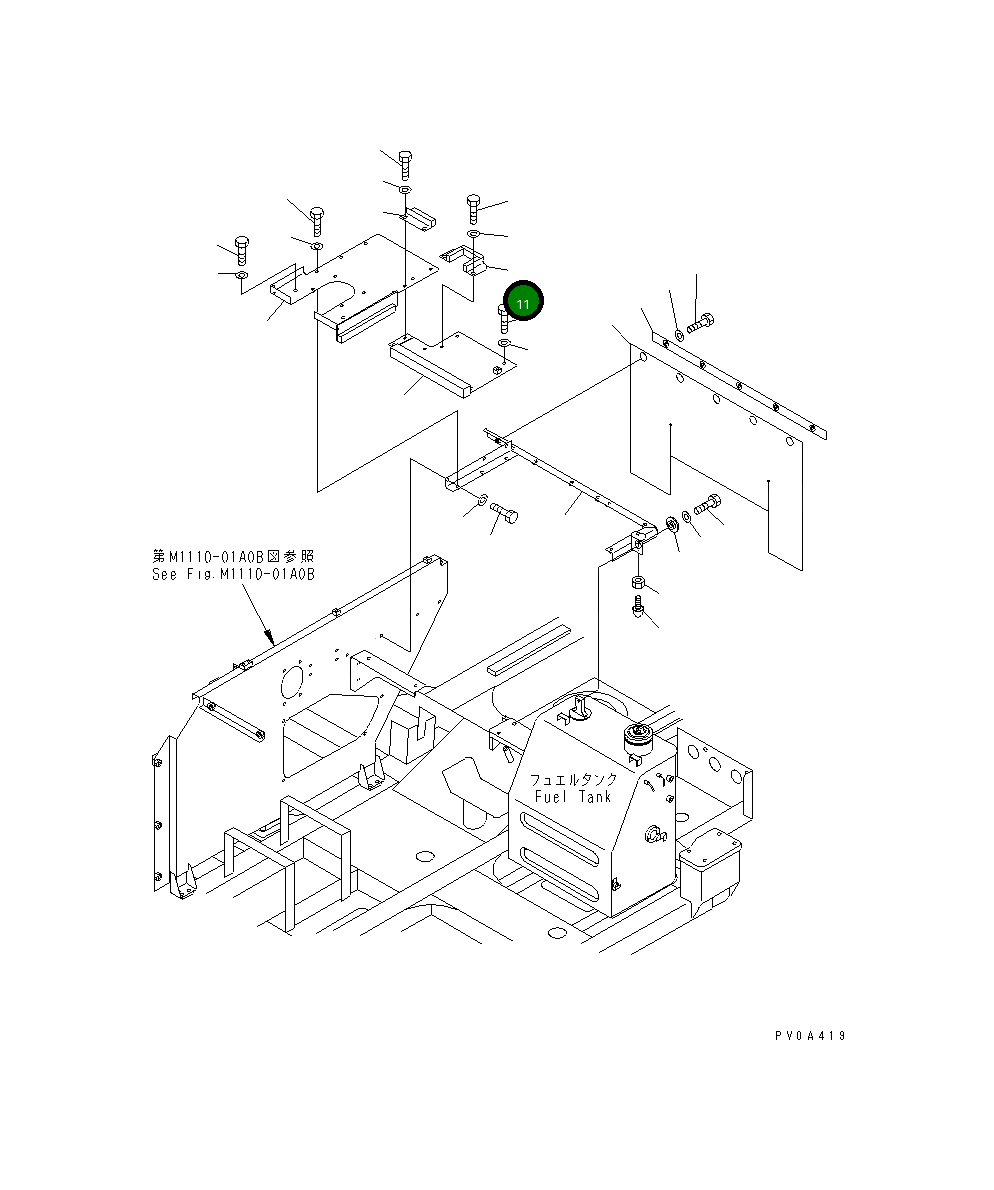 11

第M1110-01A0B図参照
See Fig.M1110-01A0B

フュエルタンク
Fuel Tank

PV0A419