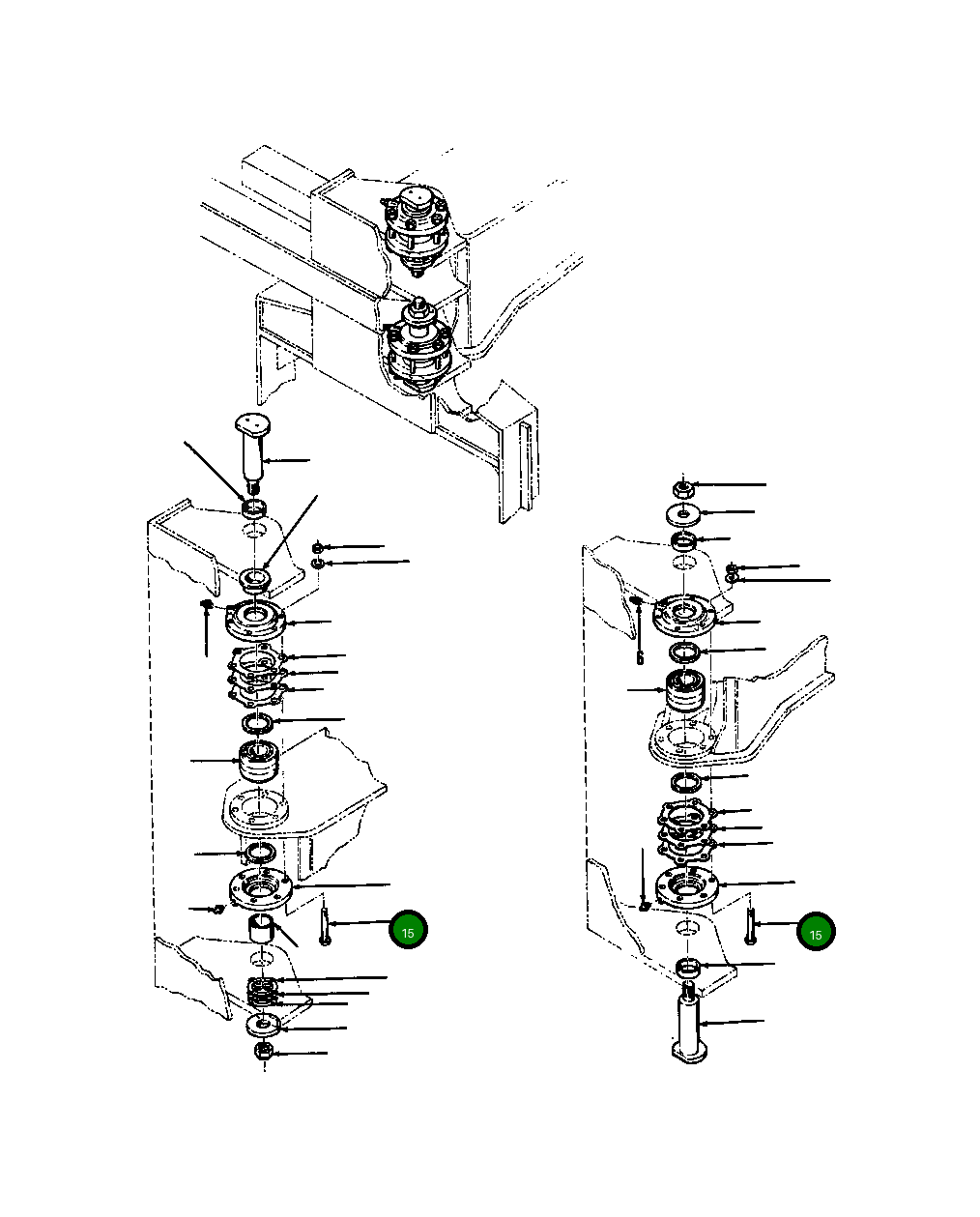 15

15