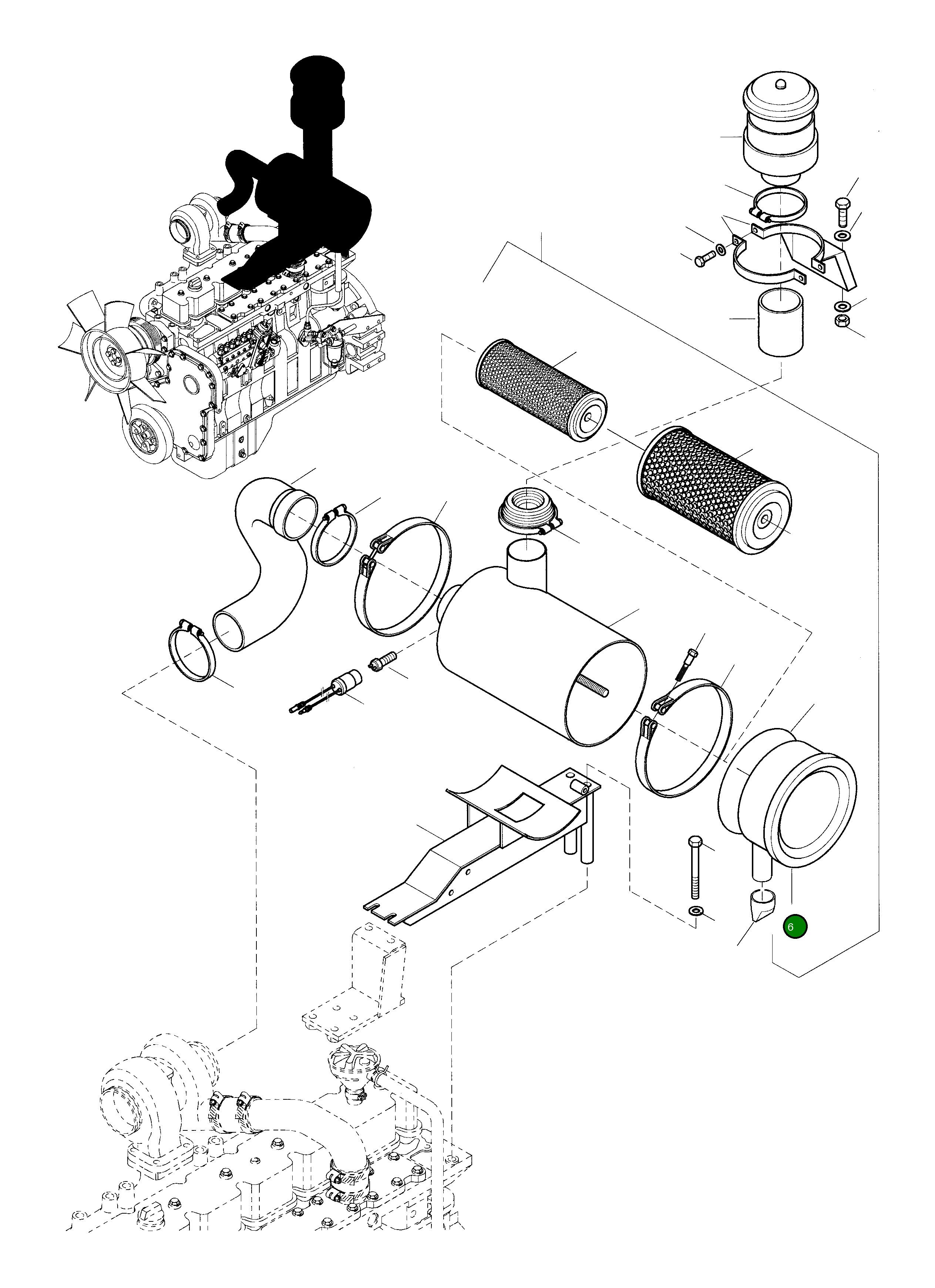 6