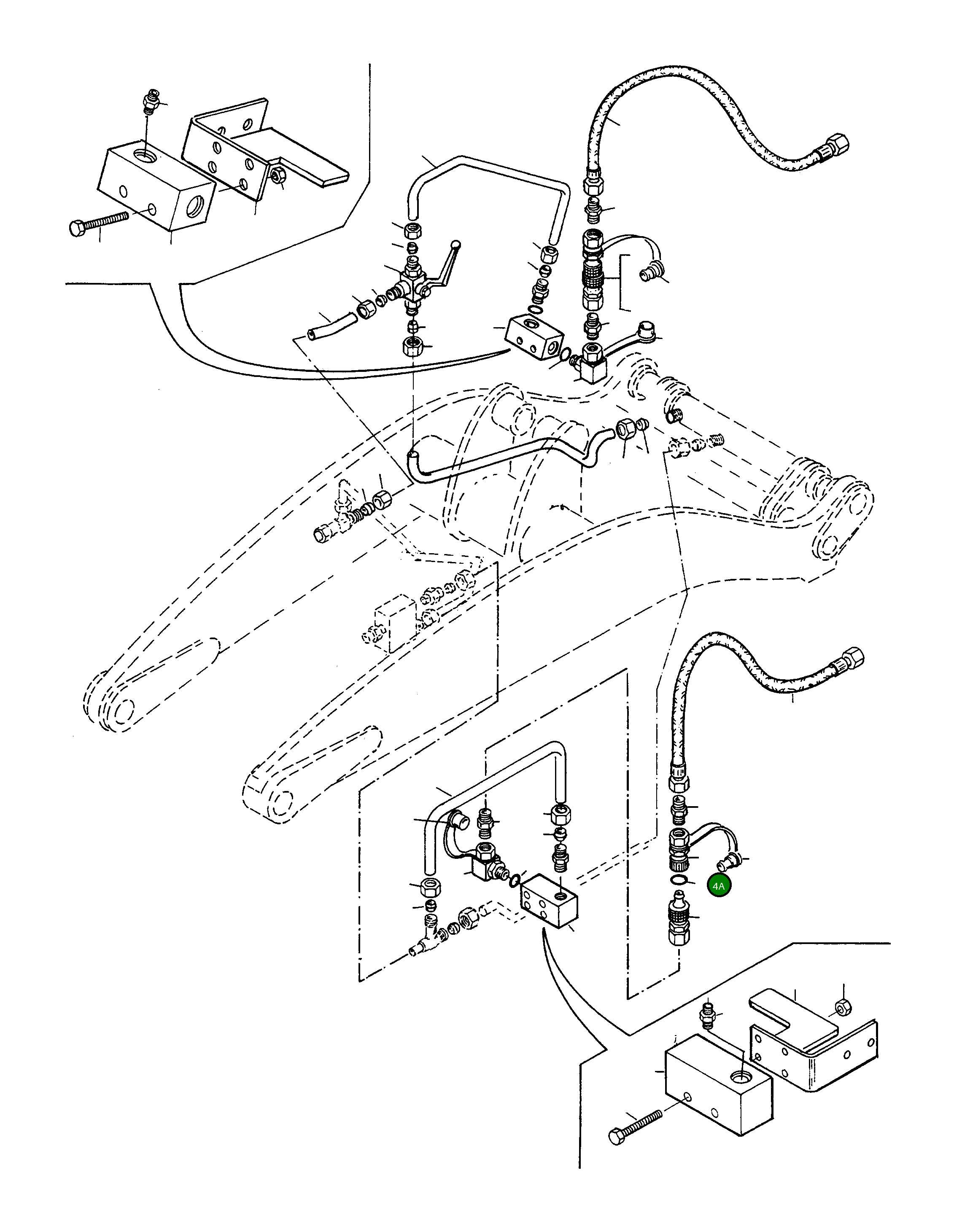 4A