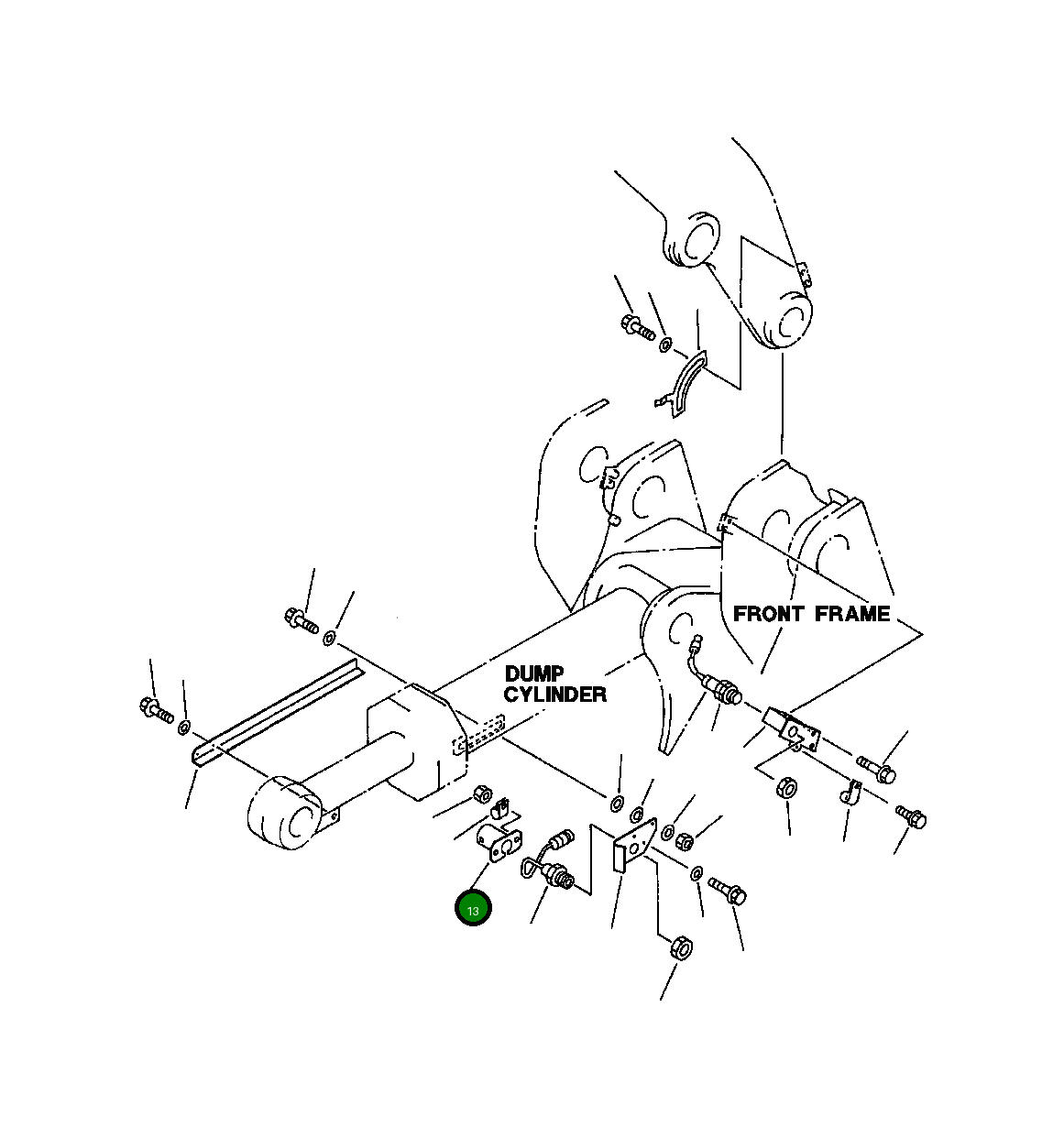 FRONT FRAME

DUMP CYLINDER

13